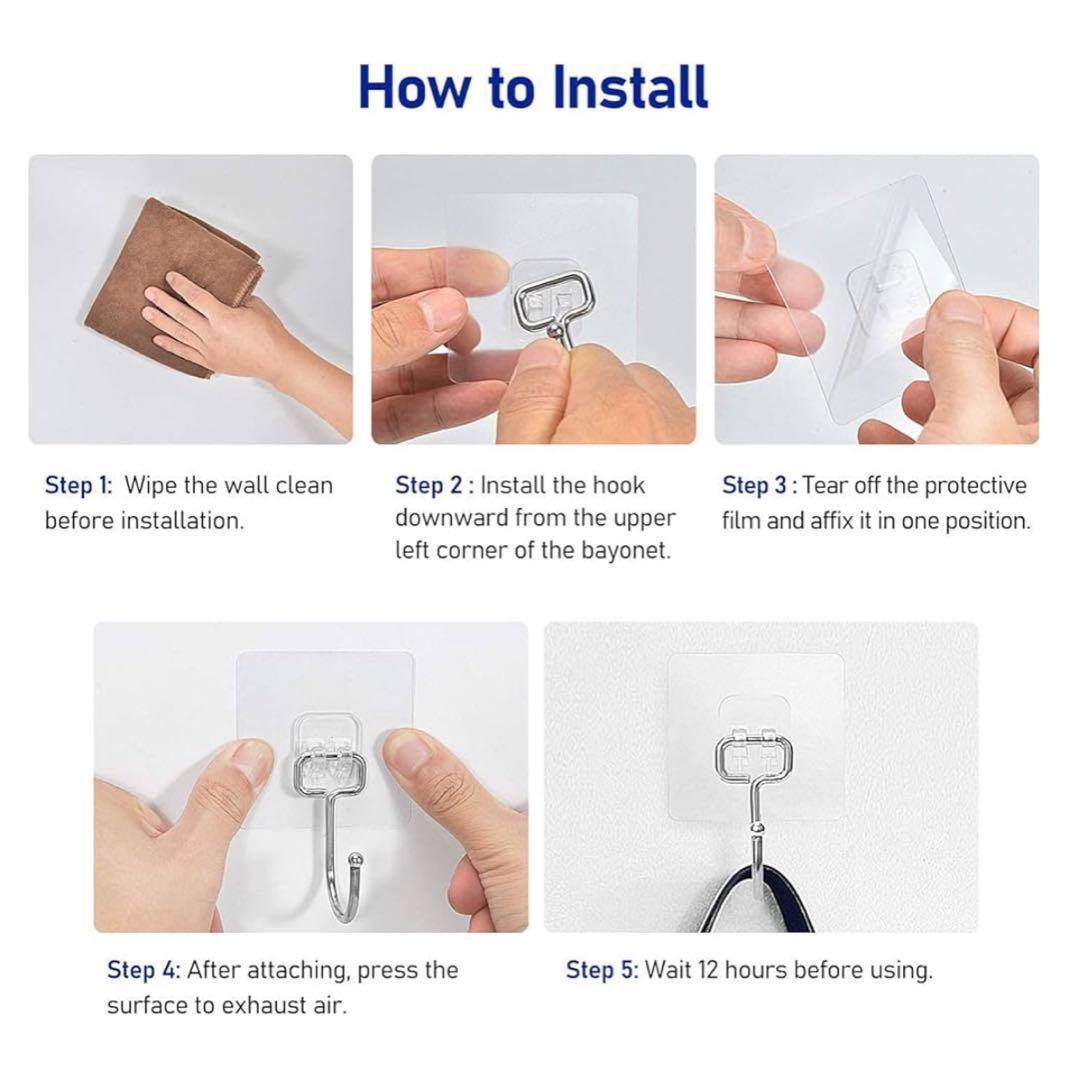 How to Install

Step 1: Wipe the wall clean before installation.

Step 2 : Install the hook downward from the upper left corner of the bayonet.

Step 3 : Tear off the protective film and affix it in one position.

Step 4: After attaching, press the surface to exhaust air.

Step 5: Wait 12 hours before using.