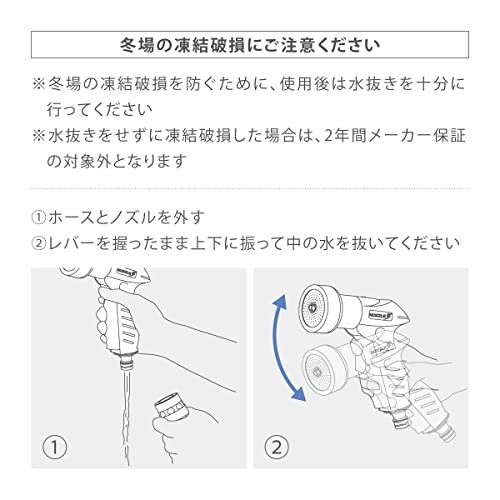 冬場の凍結破損にご注意ください

※冬場の凍結破損を防ぐために、使用後は水抜きを十分に行ってください
※水抜きをせずに凍結破損した場合は、2年間メーカー保証の対象外となります

①ホースとノズルを外す
②レバーを握ったまま上下に振って中の水を抜いてください

①

②