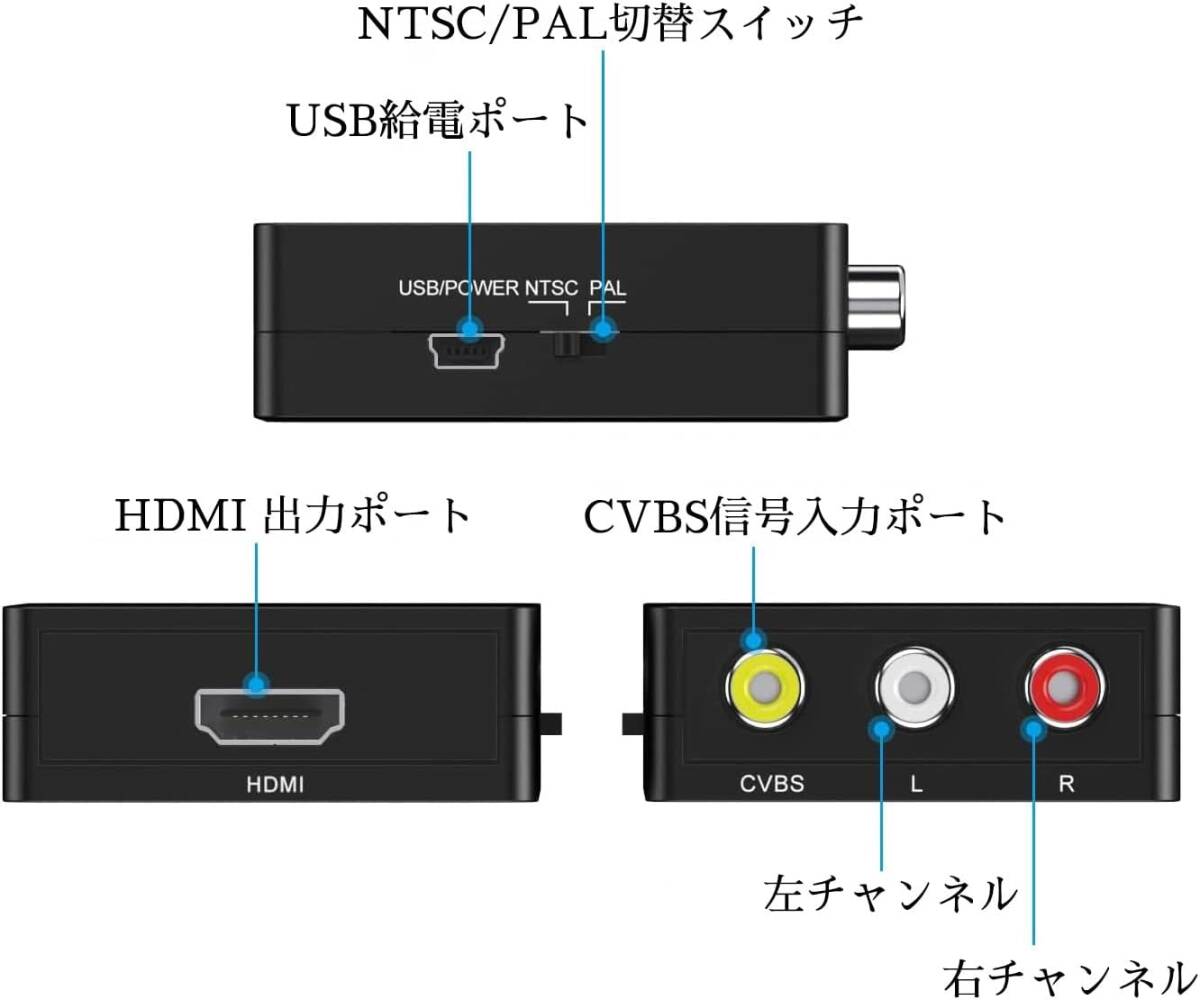 NTSC/PAL切替スイッチ

USB給電ポート

USB/POWER NTSC PAL

HDMI 出力ポート

CVBS信号入力ポート

HDMI

CVBS L R

左チャンネル

右チャンネル