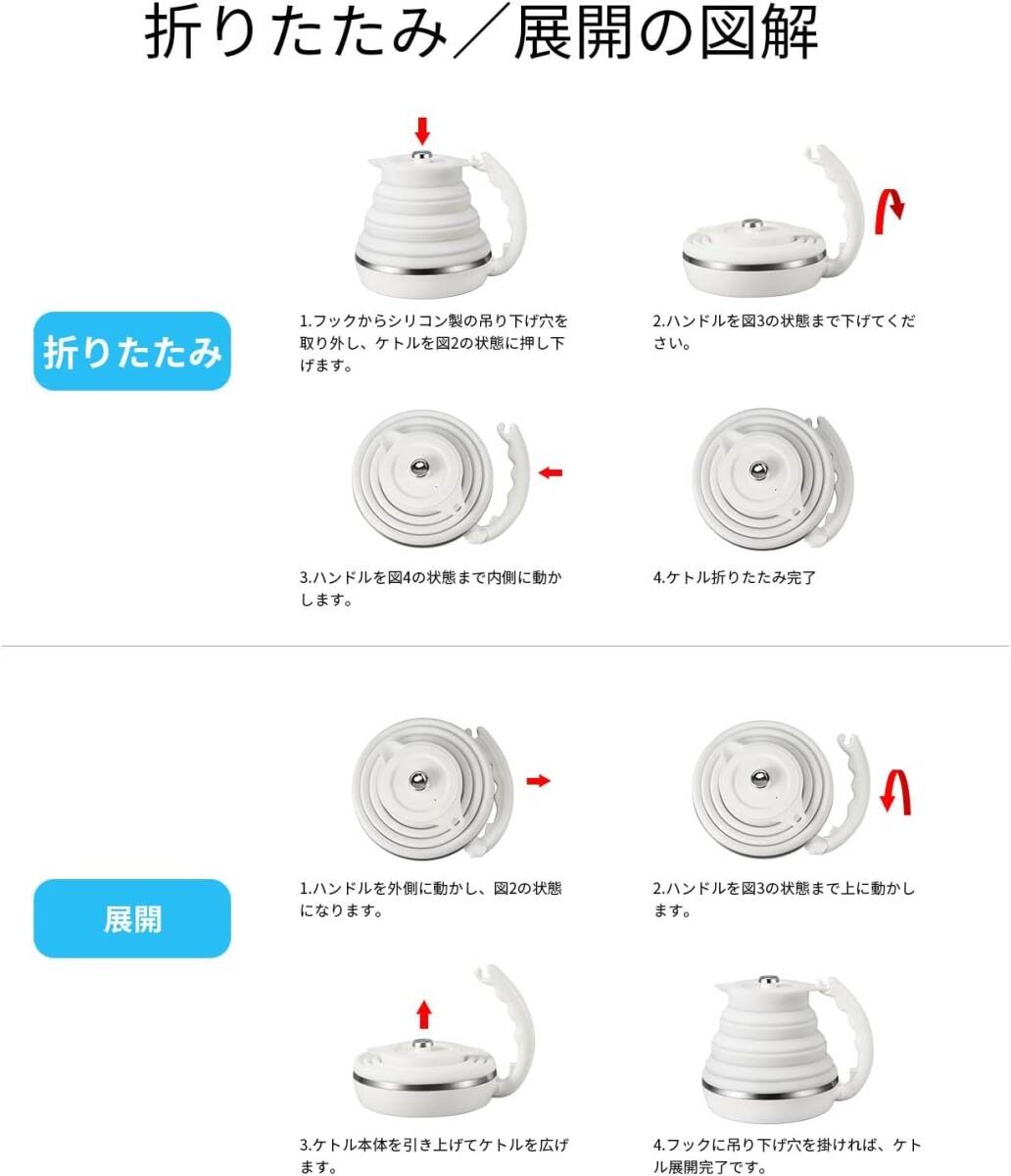 折りたたみ／展開の図解

折りたたみ

1.フックからシリコン製の吊り下げ穴を取り外し、ケトルを図2の状態に押し下げます。

2.ハンドルを図3の状態まで下げてください。

3.ハンドルを図4の状態まで内側に動かします。

4.ケトル折りたたみ完了

展開

1.ハンドルを外側に動かし、図2の状態になります。

2.ハンドルを図3の状態まで上に動かします。

3.ケトル本体を引き上げてケトルを広げます。

4.フックに吊り下げ穴を掛ければ、ケトル展開完了です。