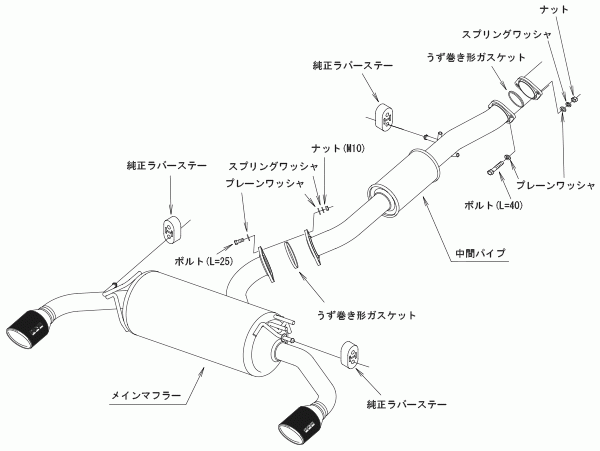 ナット

スプリングワッシャ

うず巻き形ガスケット

純正ラバーステー

ナット(M10)

スプリングワッシャ

プレーンワッシャ

純正ラバーステー

プレーンワッシャ

ボルト(L=40)

ボルト(L=25)

中間パイプ

うず巻き形ガスケット

メインマフラー

純正ラバーステー