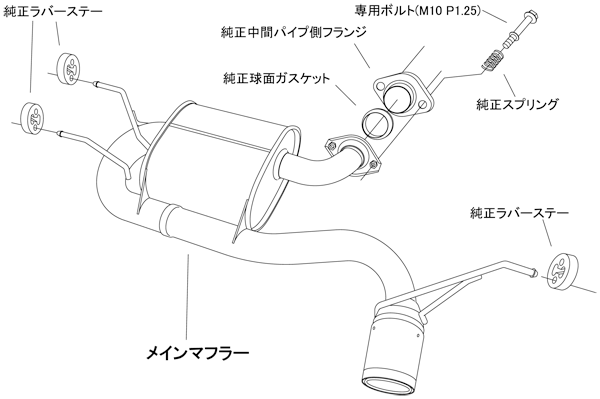 純正ラバーステー

専用ボルト(M10 P1.25)

純正中間パイプ側フランジ

純正球面ガスケット

純正スプリング

純正ラバーステー

メインマフラー