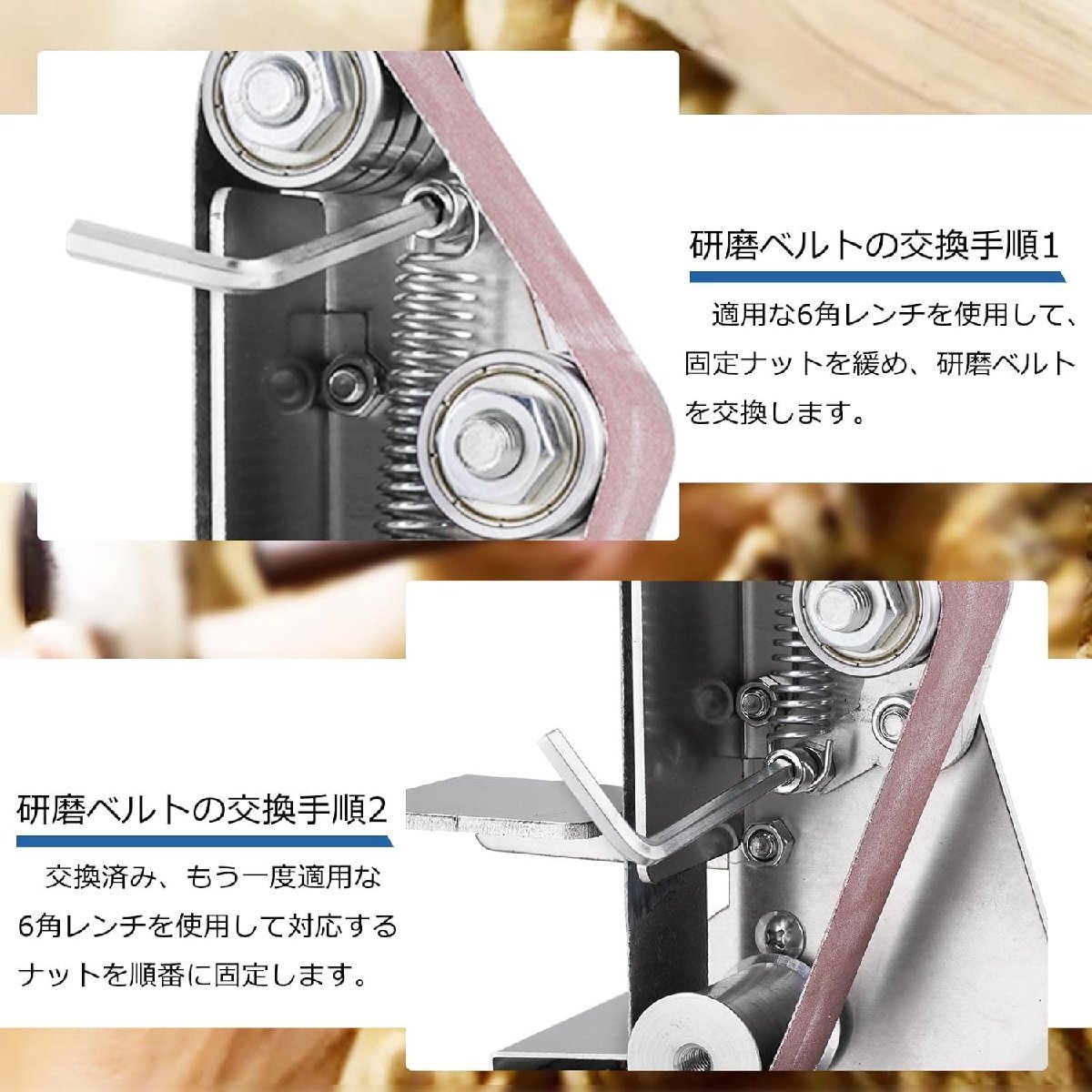 研磨ベルトの交換手順1

適用な6角レンチを使用して、固定ナットを緩め、研磨ベルトを交換します。

研磨ベルトの交換手順2

交換済み、もう一度適用な6角レンチを使用して対応するナットを順番に固定します。