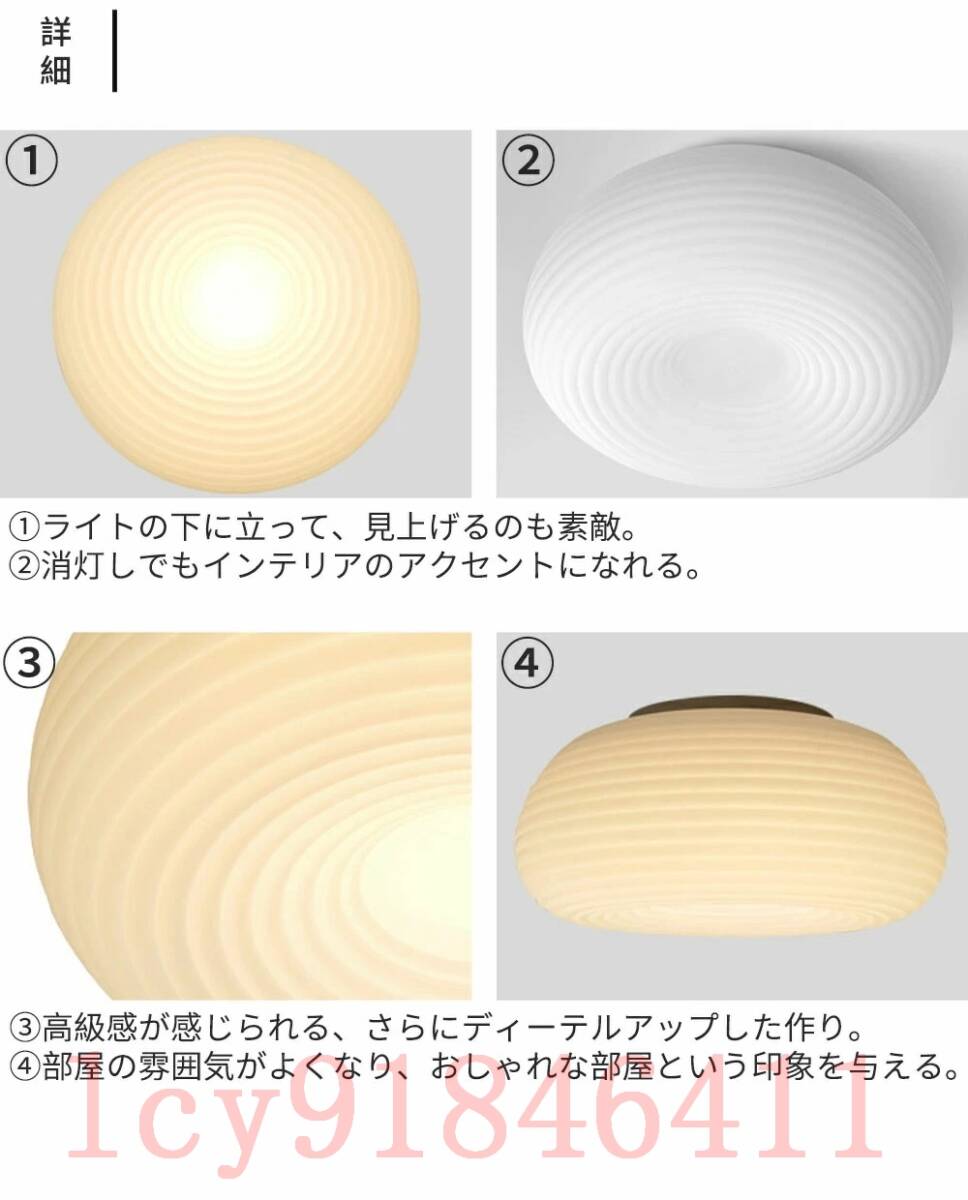 詳細

①

②

①ライトの下に立って、見上げるのも素敵。
②消灯しでもインテリアのアクセントになれる。

③

④

③高級感が感じられる、さらにディーテルアップした作り。
④部屋の雰囲気がよくなり、おしゃれな部屋という印象を与える。

lcy91846411