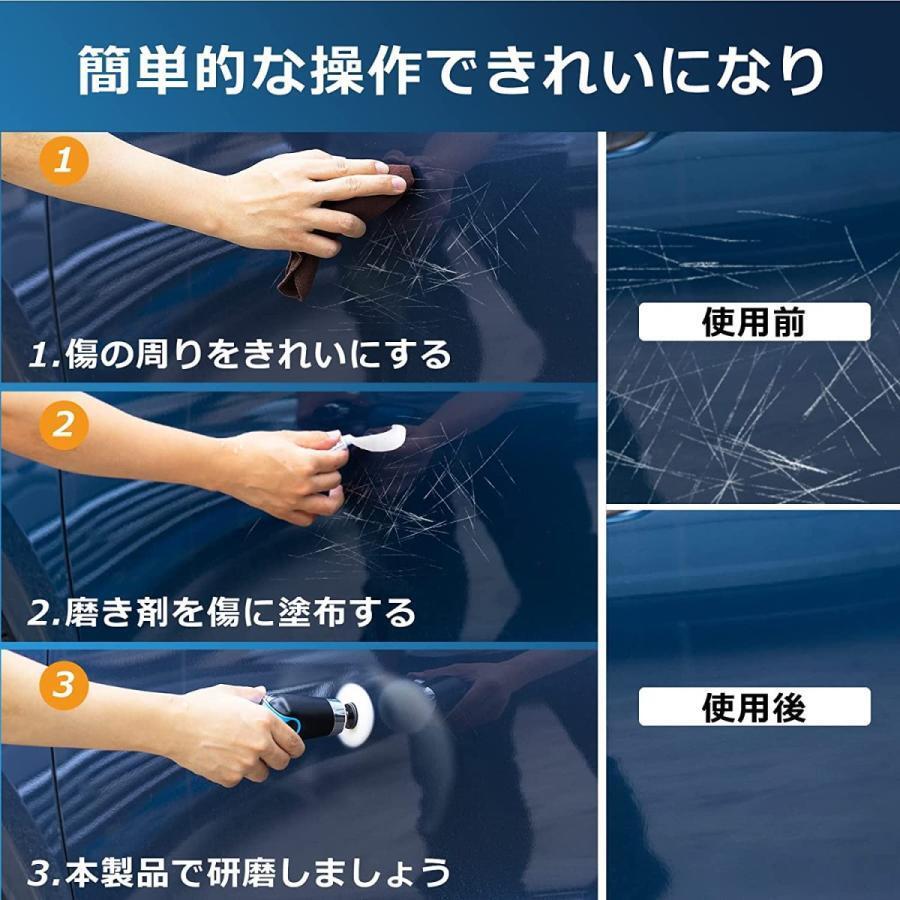 簡単的な操作できれいになり

1

1.傷の周りをきれいにする

2

2.磨き剤を傷に塗布する

3

3.本製品で研磨しましょう

使用前

使用後