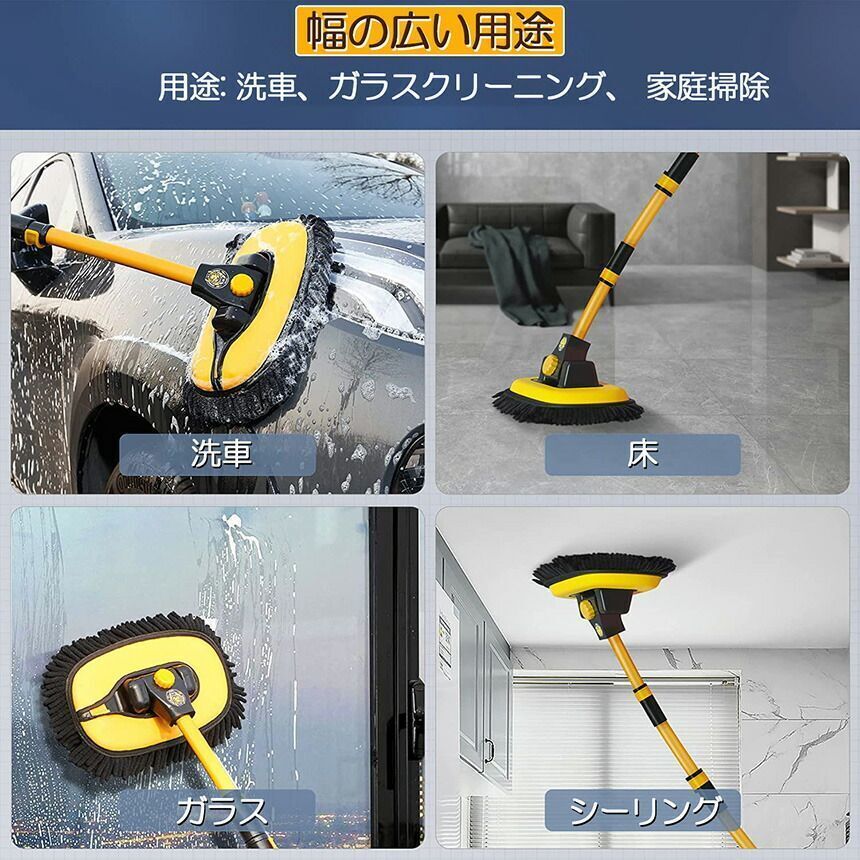 幅の広い用途

用途: 洗車、ガラスクリーニング、 家庭掃除

洗車

床

ガラス

シーリング