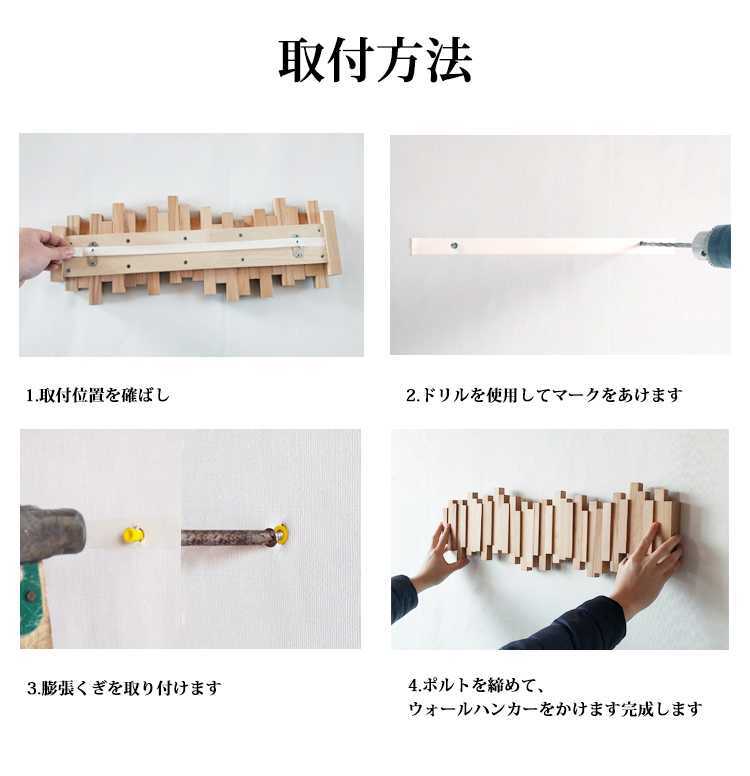 取付方法

1.取付位置を確ばし

2.ドリルを使用してマークをあけます

3.膨張くぎを取り付けます

4.ポルトを締めて、
ウォールハンカーをかけます完成します