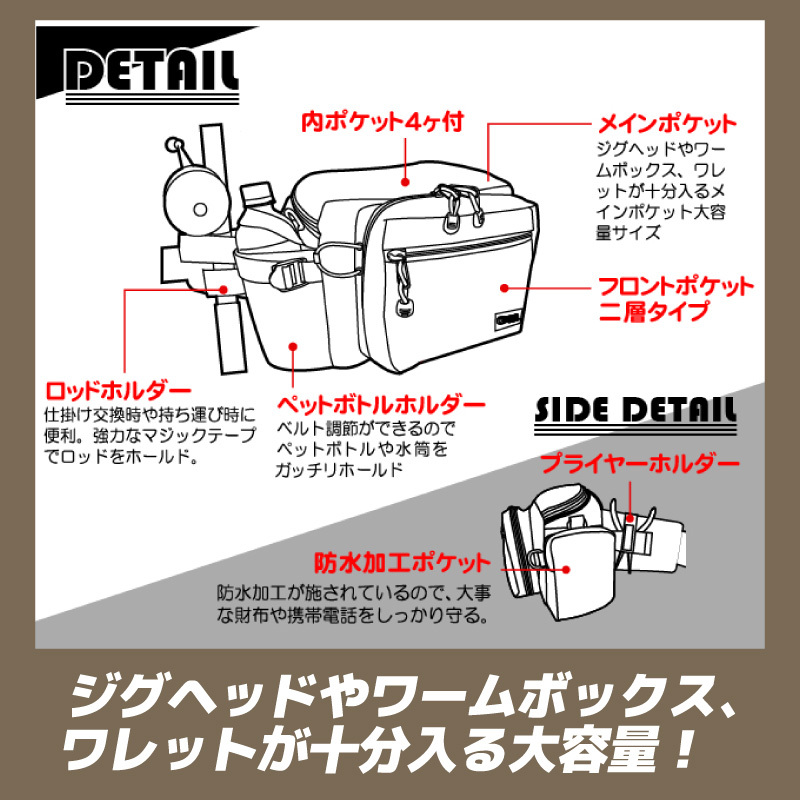 DETAIL

内ポケット4ヶ付

メインポケット
ジグヘッドやワームボックス、ワレットが十分入るメインポケット大容量サイズ

フロントポケット
二層タイプ

ロッドホルダー
仕掛け交換時や持ち運び時に便利。強力なマジックテープでロッドをホールド。

ペットボトルホルダー
ベルト調節ができるのでペットボトルや水筒をガッチリホールド

SIDE DETAIL

プライヤーホルダー

防水加工ポケット
防水加工が施されているので、大事な財布や携帯電話をしっかり守る。

ジグヘッドやワームボックス、ワレットが十分入る大容量！