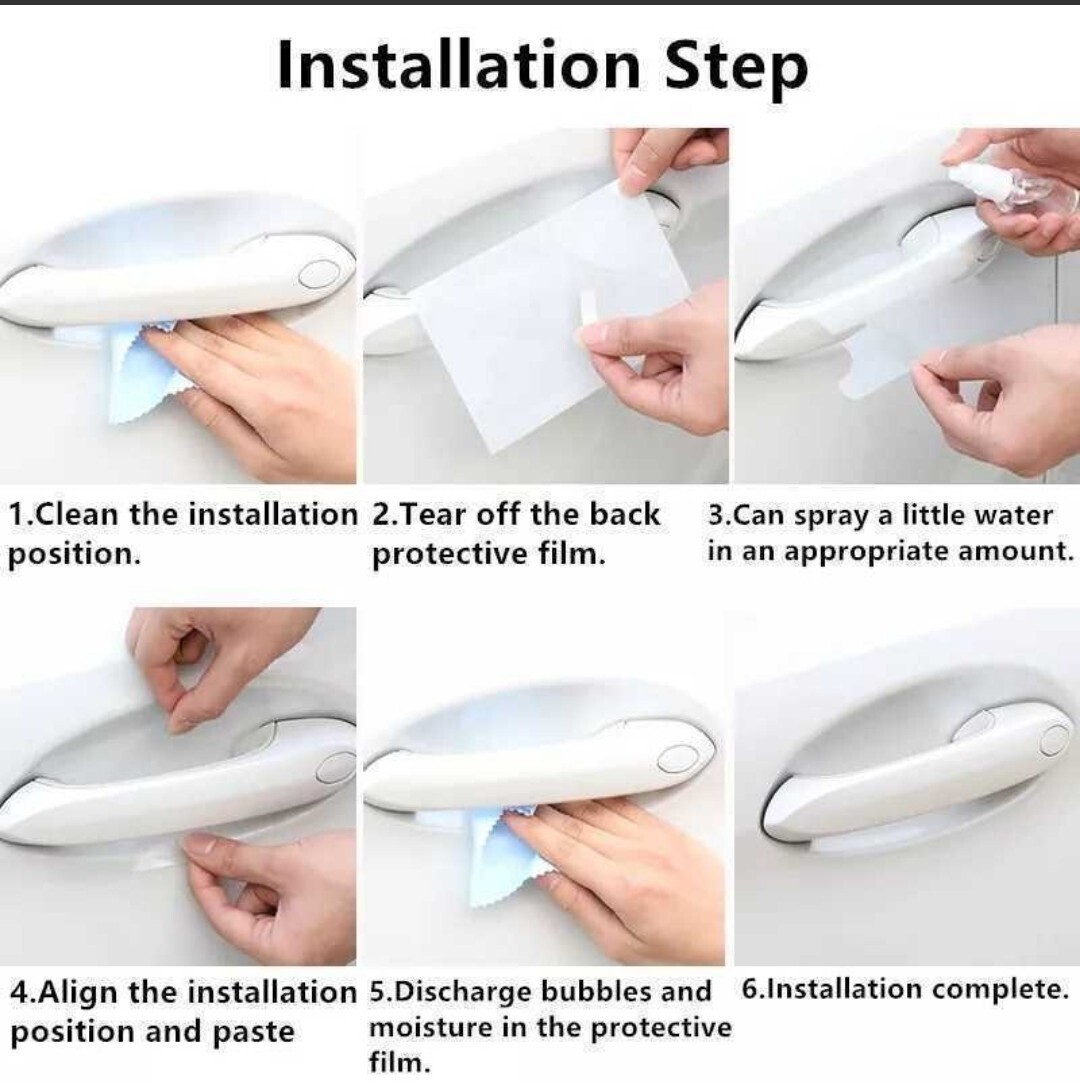 Installation Step

1.Clean the installation position.

2.Tear off the back protective film.

3.Can spray a little water in an appropriate amount.

4.Align the installation position and paste

5.Discharge bubbles and moisture in the protective film.

6.Installation complete.