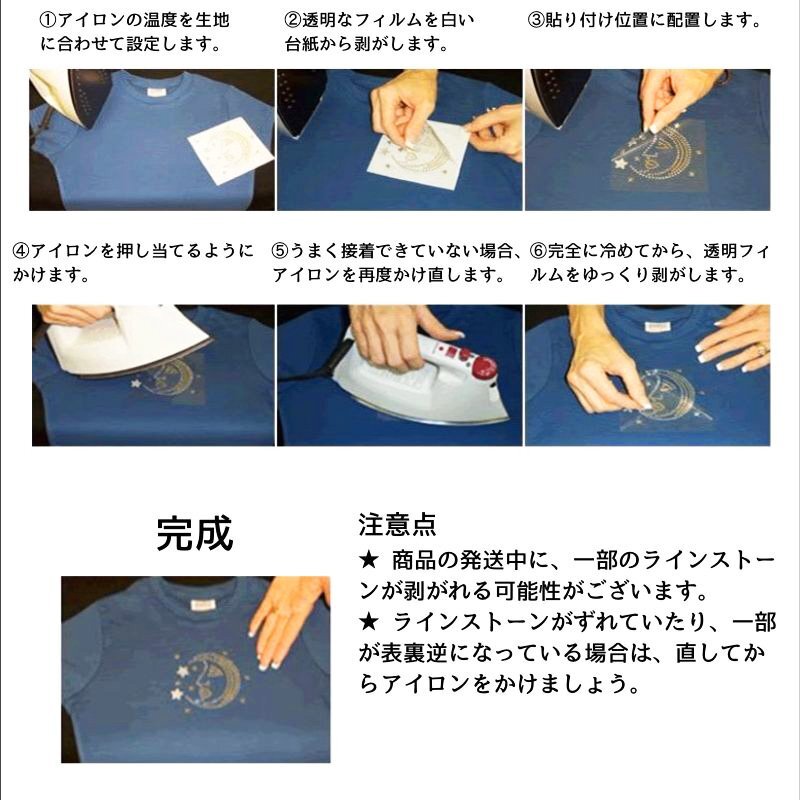 ①アイロンの温度を生地に合わせて設定します。

②透明なフィルムを白い台紙から剥がします。

③貼り付け位置に配置します。

④アイロンを押し当てるようにかけます。

⑤うまく接着できていない場合、アイロンを再度かけ直します。

⑥完全に冷めてから、透明フィルムをゆっくり剥がします。

完成

注意点
★ 商品の発送中に、一部のラインストーンが剥がれる可能性がございます。
★ ラインストーンがずれていたり、一部が表裏逆になっている場合は、直してからアイロンをかけましょう。