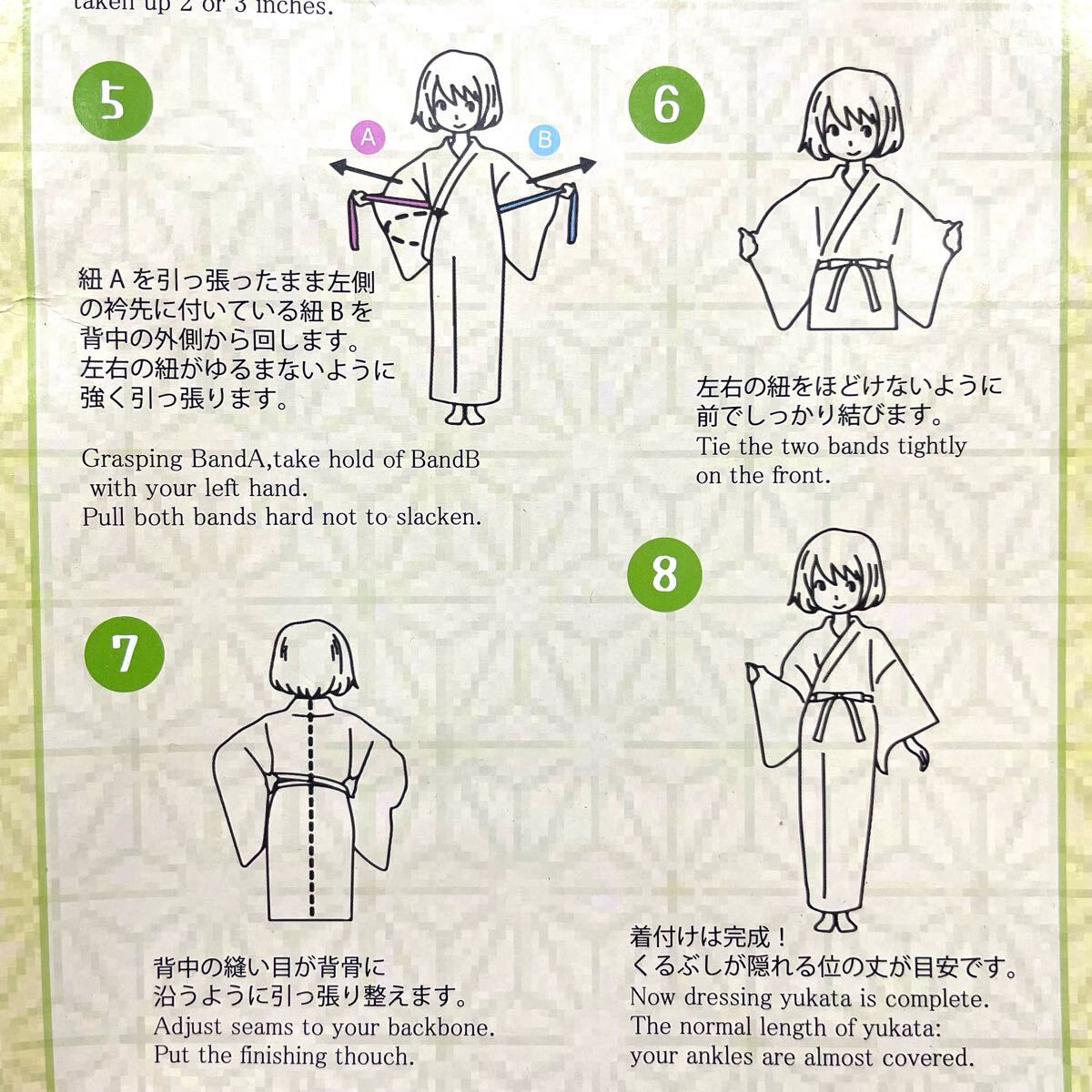 taken up 2 or 3 inches.

5

A

B

紐Aを引っ張ったまま左側の衿先に付いている紐Bを背中の外側から回します。左右の紐がゆるまないように強く引っ張ります。

Grasping BandA,take hold of BandB
with your left hand.
Pull both bands hard not to slacken.

6

左右の紐をほどけないように前でしっかり結びます。
Tie the two bands tightly
on the front.

7

背中の縫い目が背骨に沿うように引っ張り整えます。
Adjust seams to your backbone.
Put the finishing thouch.

8

着付けは完成！
くるぶしが隠れる位の丈が目安です。
Now dressing yukata is complete.
The normal length of yukata:
your ankles are almost covered.