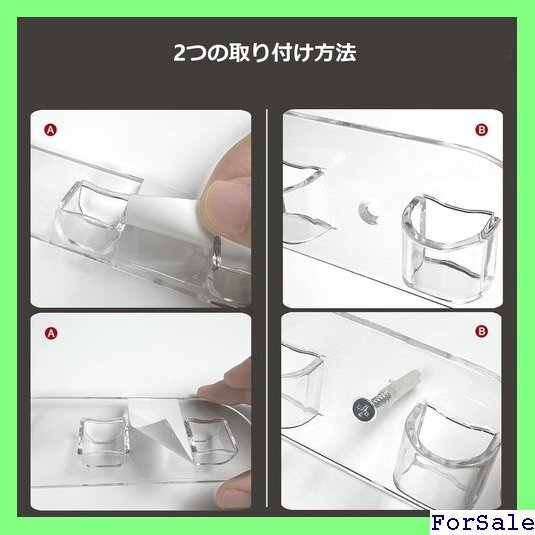 2つの取り付け方法

A

B

A

B

ForSale