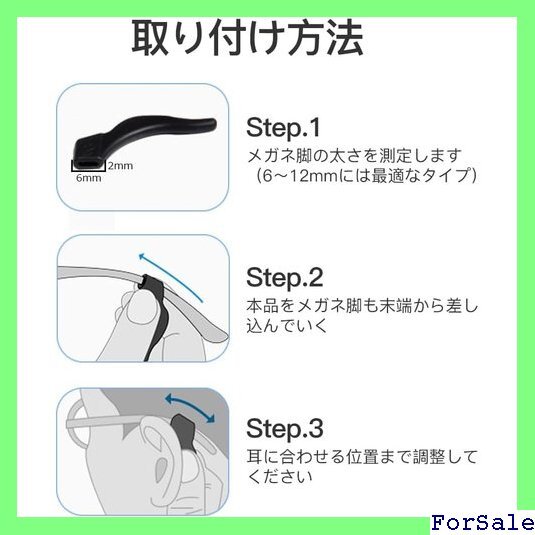 取り付け方法

2mm
6mm

Step.1
メガネ脚の太さを測定します（6～12mmには最適なタイプ）

Step.2
本品をメガネ脚も末端から差し込んでいく

Step.3
耳に合わせる位置まで調整してください

ForSale