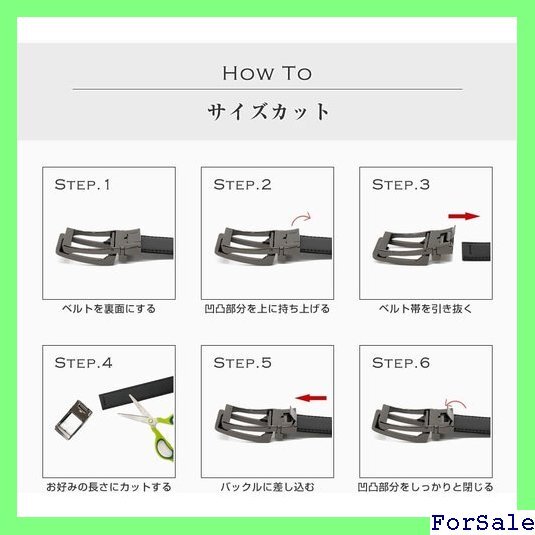 HOW TO

サイズカット

STEP.1

ベルトを裏面にする

STEP.2

凹凸部分を上に持ち上げる

STEP.3

ベルト帯を引き抜く

STEP.4

お好みの長さにカットする

STEP.5

バックルに差し込む

STEP.6

凹凸部分をしっかりと閉じる

ForSale