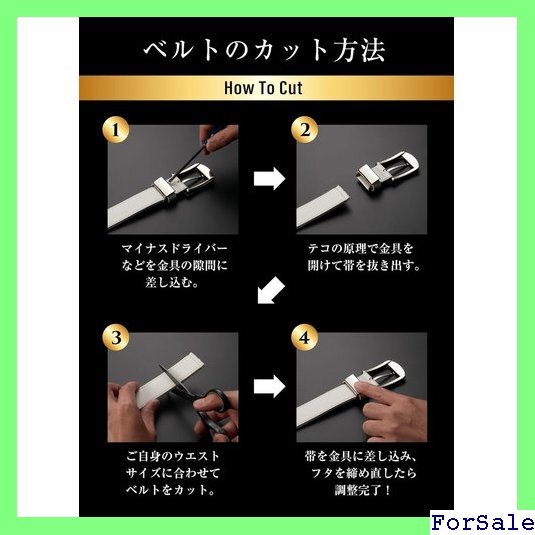 ベルトのカット方法

How To Cut

1

マイナスドライバーなどを金具の隙間に差し込む。

2

テコの原理で金具を開けて帯を抜き出す。

3

ご自身のウエストサイズに合わせてベルトをカット。

4

帯を金具に差し込み、フタを締め直したら調整完了！

ForSale