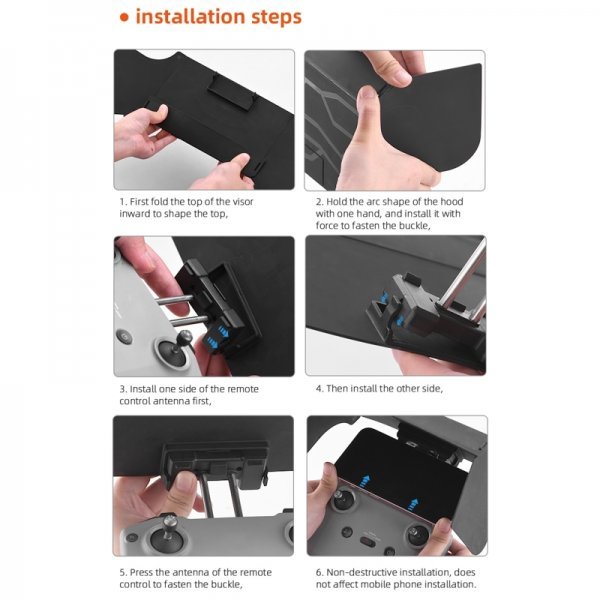 • installation steps

1. First fold the top of the visor inward to shape the top,

2. Hold the arc shape of the hood with one hand, and install it with force to fasten the buckle,

3. Install one side of the remote control antenna first,

4. Then install the other side,

5. Press the antenna of the remote control to fasten the buckle,

6. Non-destructive installation, does not affect mobile phone installation.