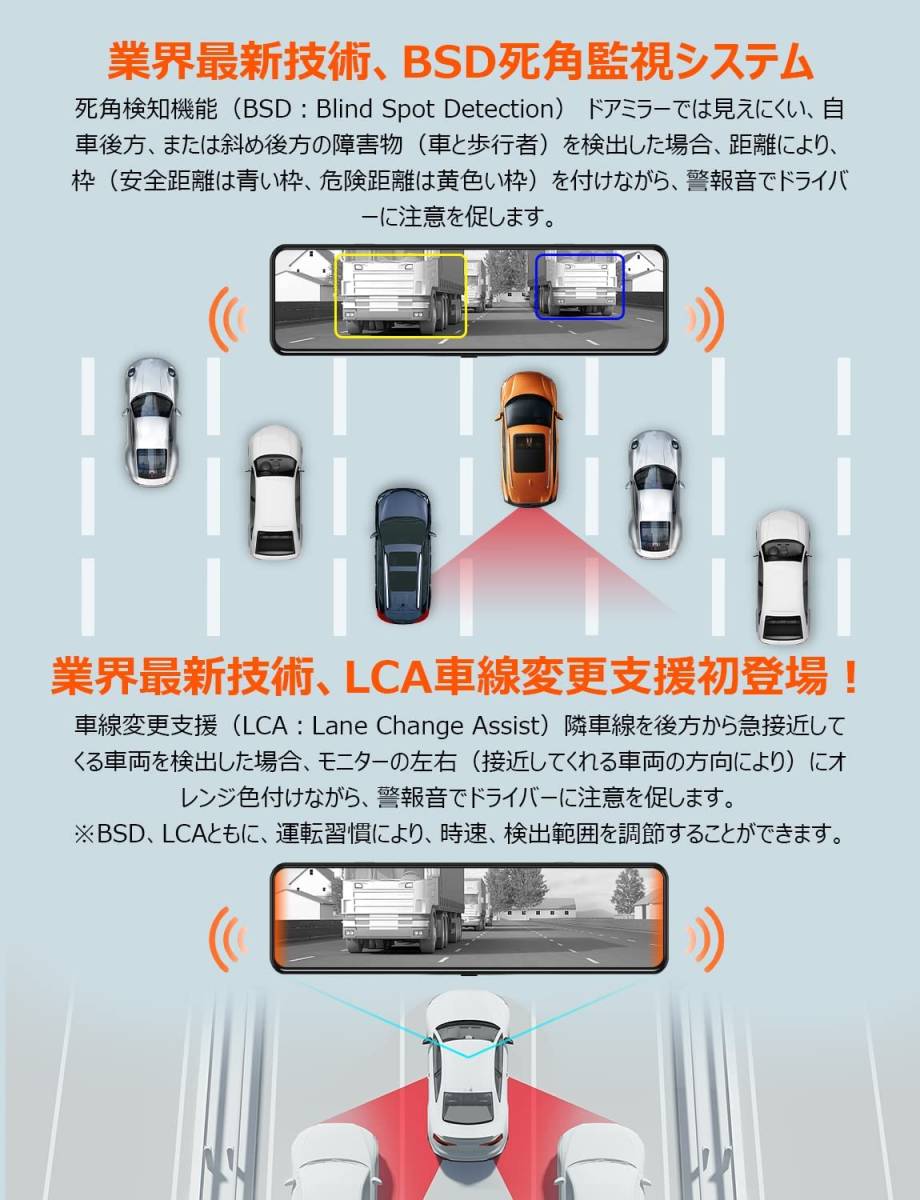 業界最新技術、BSD死角監視システム

死角検知機能（BSD：Blind Spot Detection） ドアミラーでは見えにくい、自車後方、または斜め後方の障害物（車と歩行者）を検出した場合、距離により、枠（安全距離は青い枠、危険距離は黄色い枠）を付けながら、警報音でドライバーに注意を促します。

業界最新技術、LCA車線変更支援初登場！

車線変更支援（LCA：Lane Change Assist）隣車線を後方から急接近してくる車両を検出した場合、モニターの左右（接近してくれる車両の方向により）にオレンジ色付けながら、警報音でドライバーに注意を促します。
※BSD、LCAともに、運転習慣により、時速、検出範囲を調節することができます。