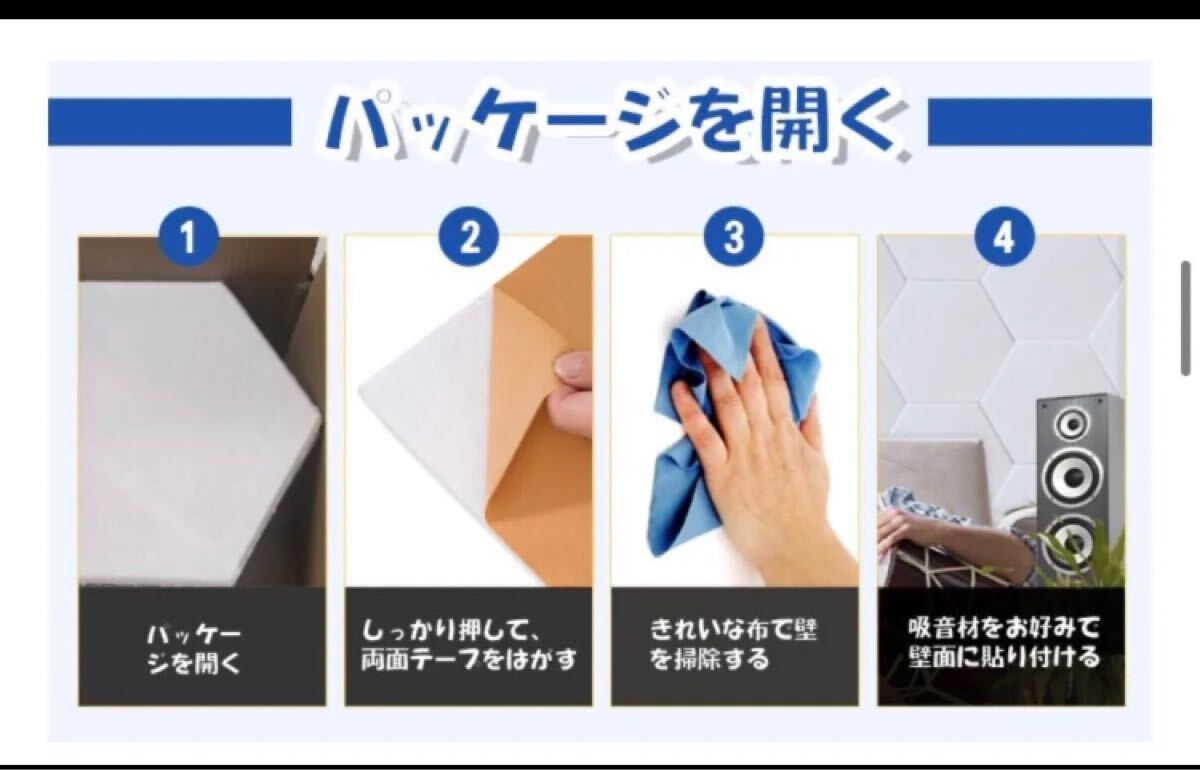 パッケージを開く

1

パッケージを開く

2

しっかり押して、両面テープをはがす

3

きれいな布で壁を掃除する

4

吸音材をお好みで壁面に貼り付ける