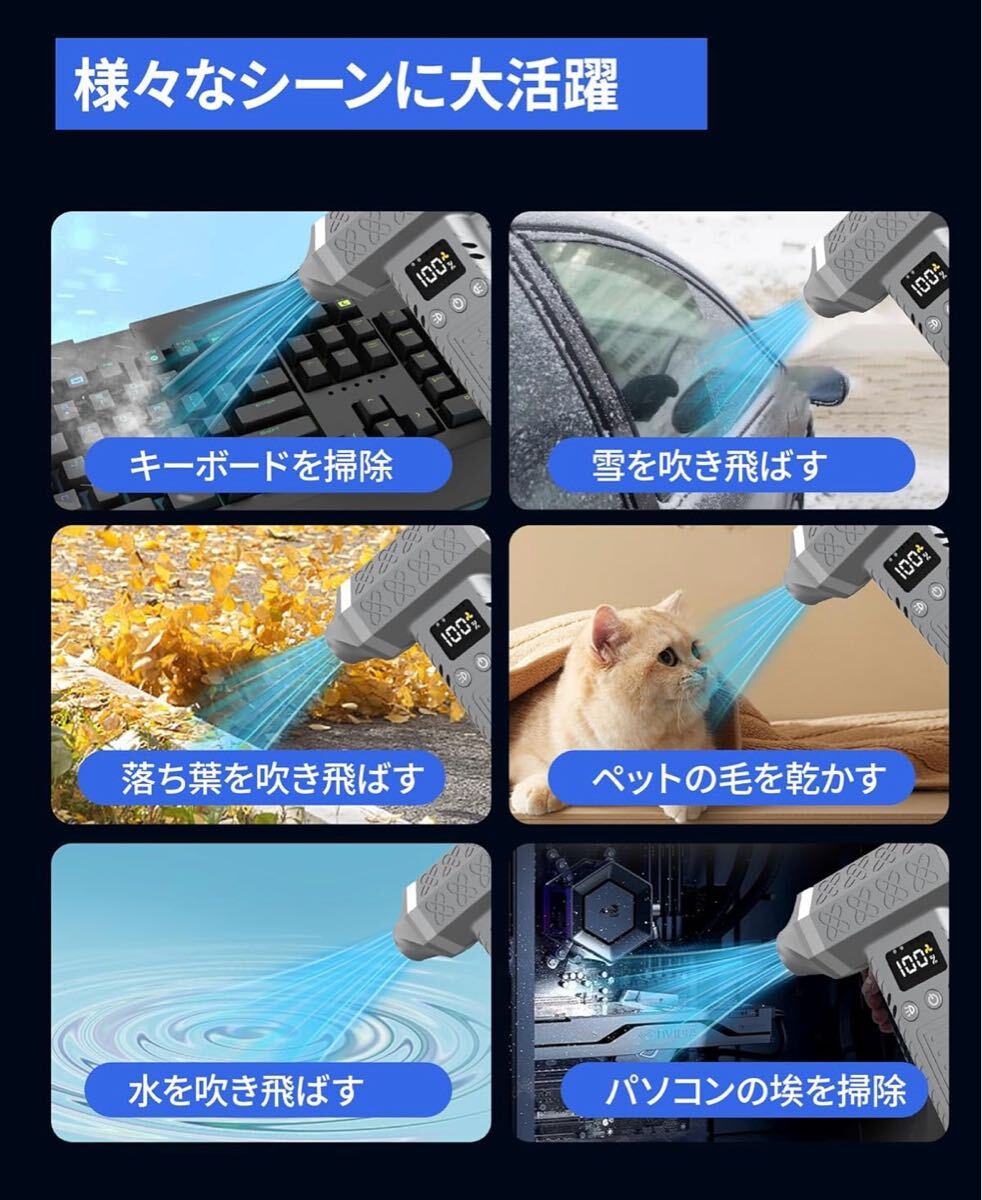 様々なシーンに大活躍

100%

キーボードを掃除

100%

雪を吹き飛ばす

100%

落ち葉を吹き飛ばす

100%

ペットの毛を乾かす

水を吹き飛ばす

100%

パソコンの埃を掃除