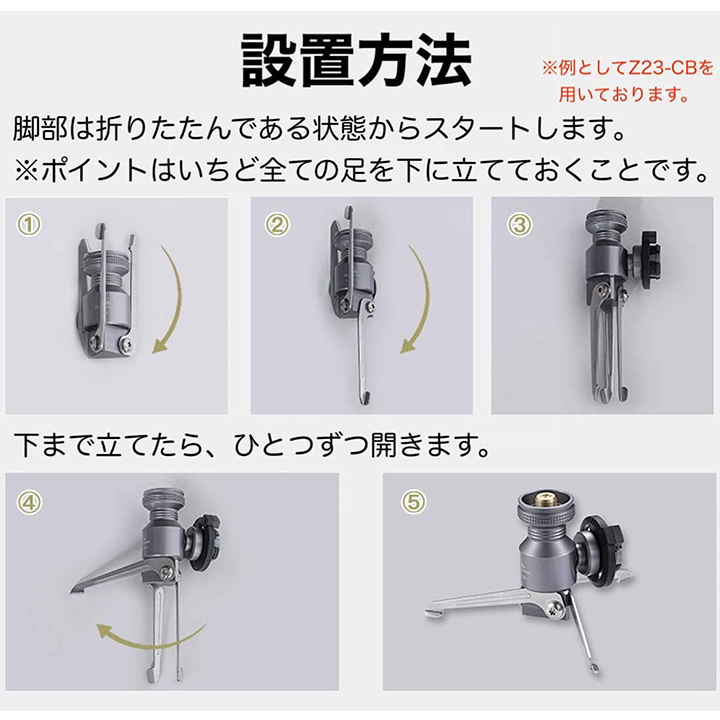 設置方法

※例としてZ23-CBを用いております。

脚部は折りたたんである状態からスタートします。
※ポイントはいちど全ての足を下に立てておくことです。

①

②

③

下まで立てたら、ひとつずつ開きます。

④

⑤