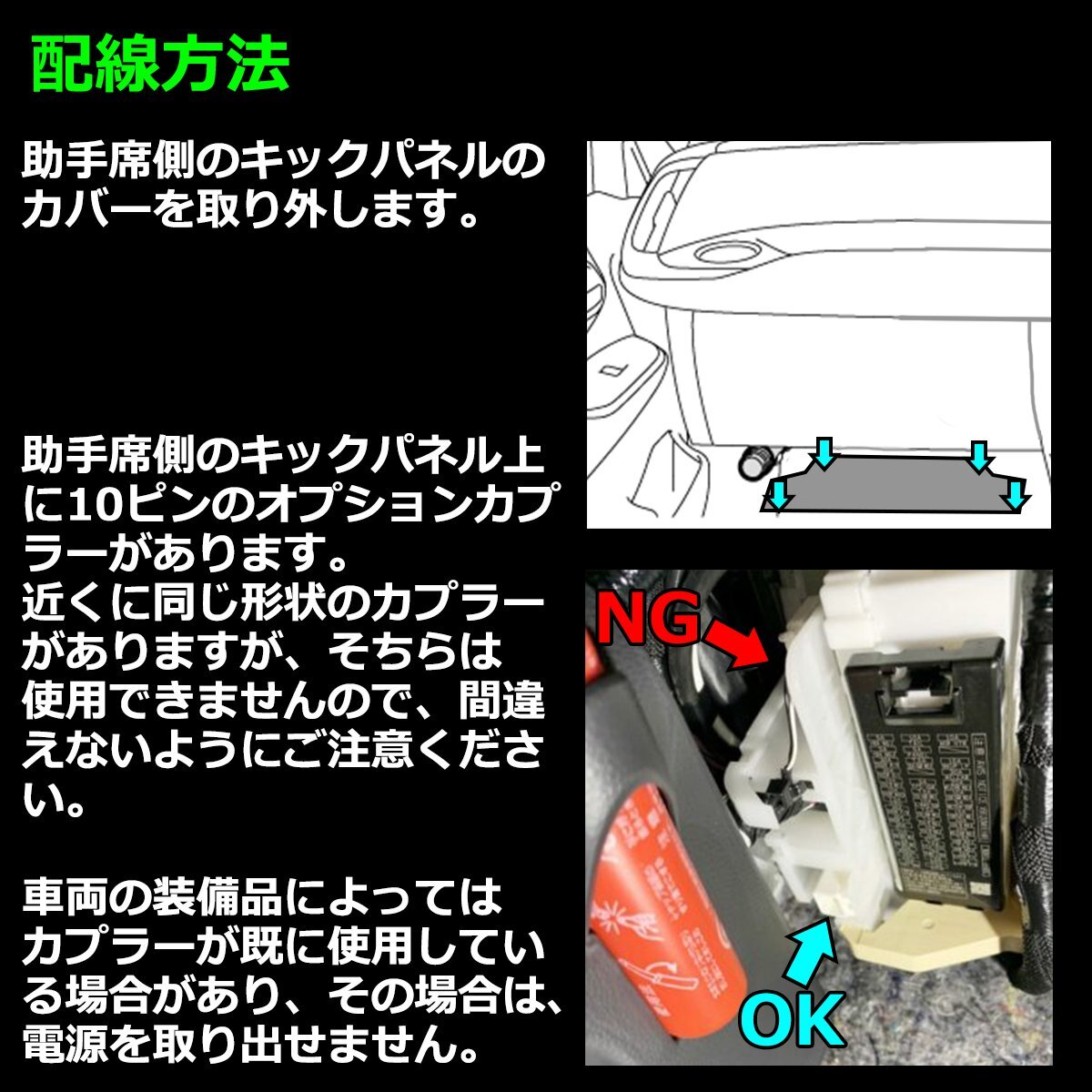 配線方法

助手席側のキックパネルのカバーを取り外します。

助手席側のキックパネル上に10ピンのオプションカプラーがあります。
近くに同じ形状のカプラーがありますが、そちらは使用できませんので、間違えないようにご注意ください。

車両の装備品によってはカプラーが既に使用している場合があり、その場合は、電源を取り出せません。

NG

OK