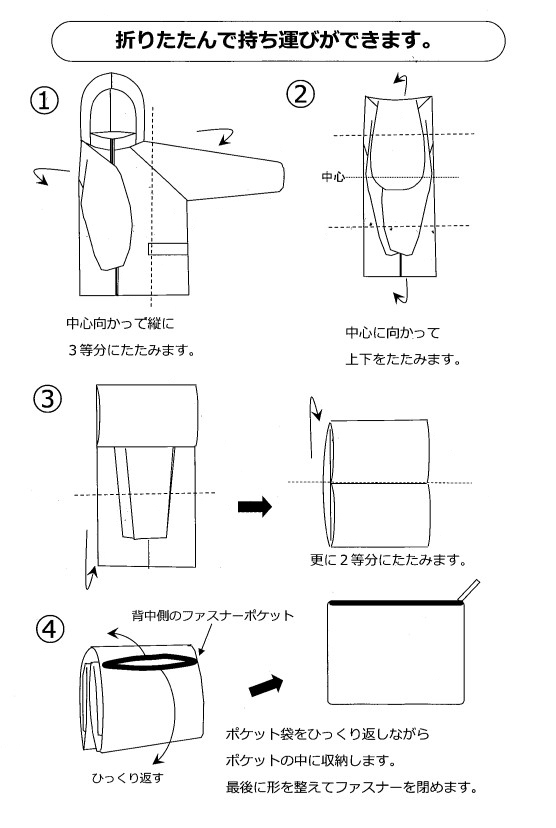 折りたたんで持ち運びができます。

①

中心向かって縦に
３等分にたたみます。

②

中心

中心に向かって
上下をたたみます。

③

更に２等分にたたみます。

④

背中側のファスナーポケット

ひっくり返す

ポケット袋をひっくり返しながら
ポケットの中に収納します。
最後に形を整えてファスナーを閉めます。