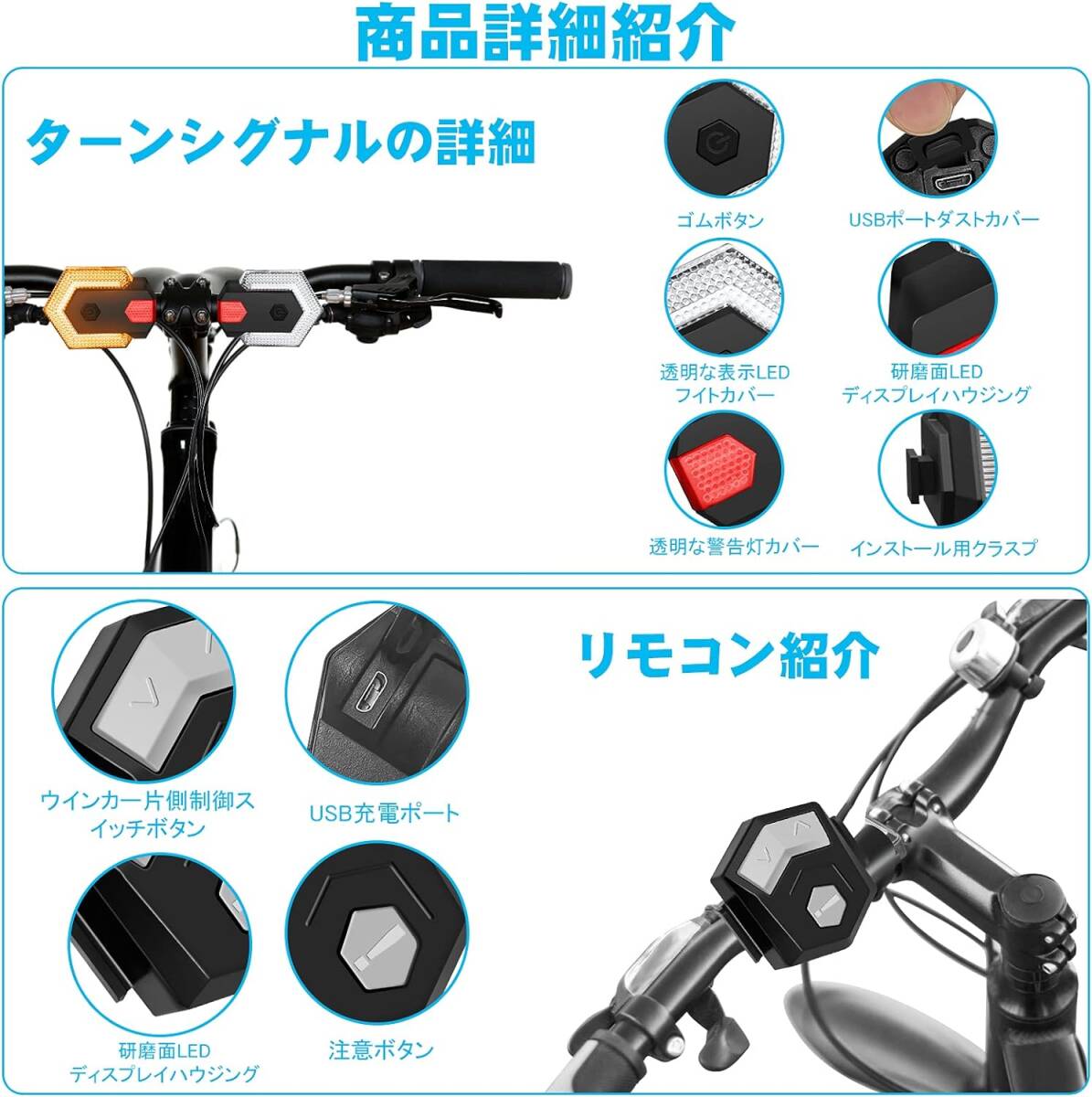 商品詳細紹介

ターンシグナルの詳細

ゴムボタン

USBポートダストカバー

透明な表示LED フイトカバー

研磨面LED ディスプレイハウジング

透明な警告灯カバー

インストール用クラスプ

リモコン紹介

ウインカー片側制御スイッチボタン

USB充電ポート

研磨面LED ディスプレイハウジング

注意ボタン