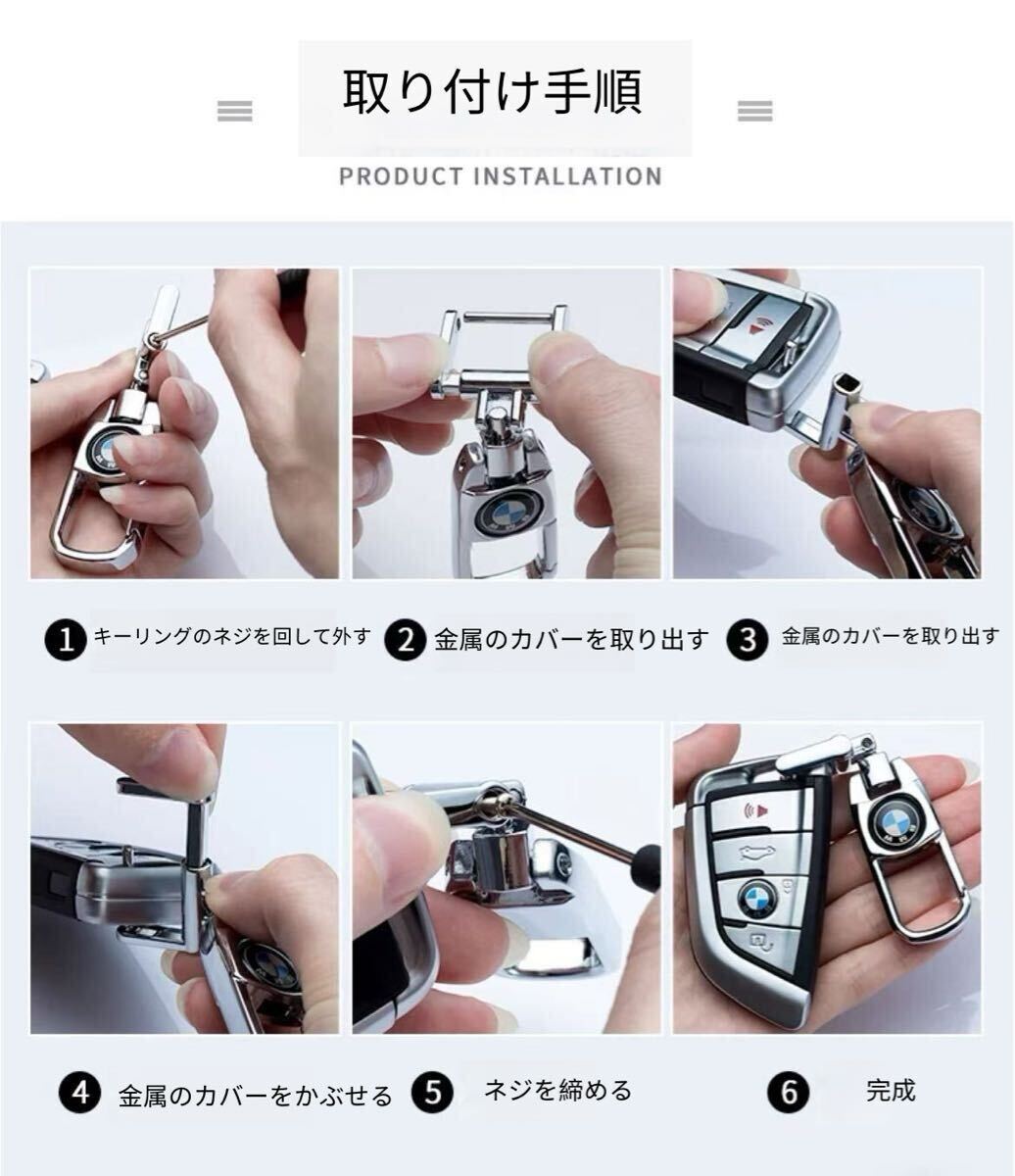 取り付け手順

PRODUCT INSTALLATION

1 キーリングのネジを回して外す

2 金属のカバーを取り出す

3 金属のカバーを取り出す

4 金属のカバーをかぶせる

5 ネジを締める

6 完成