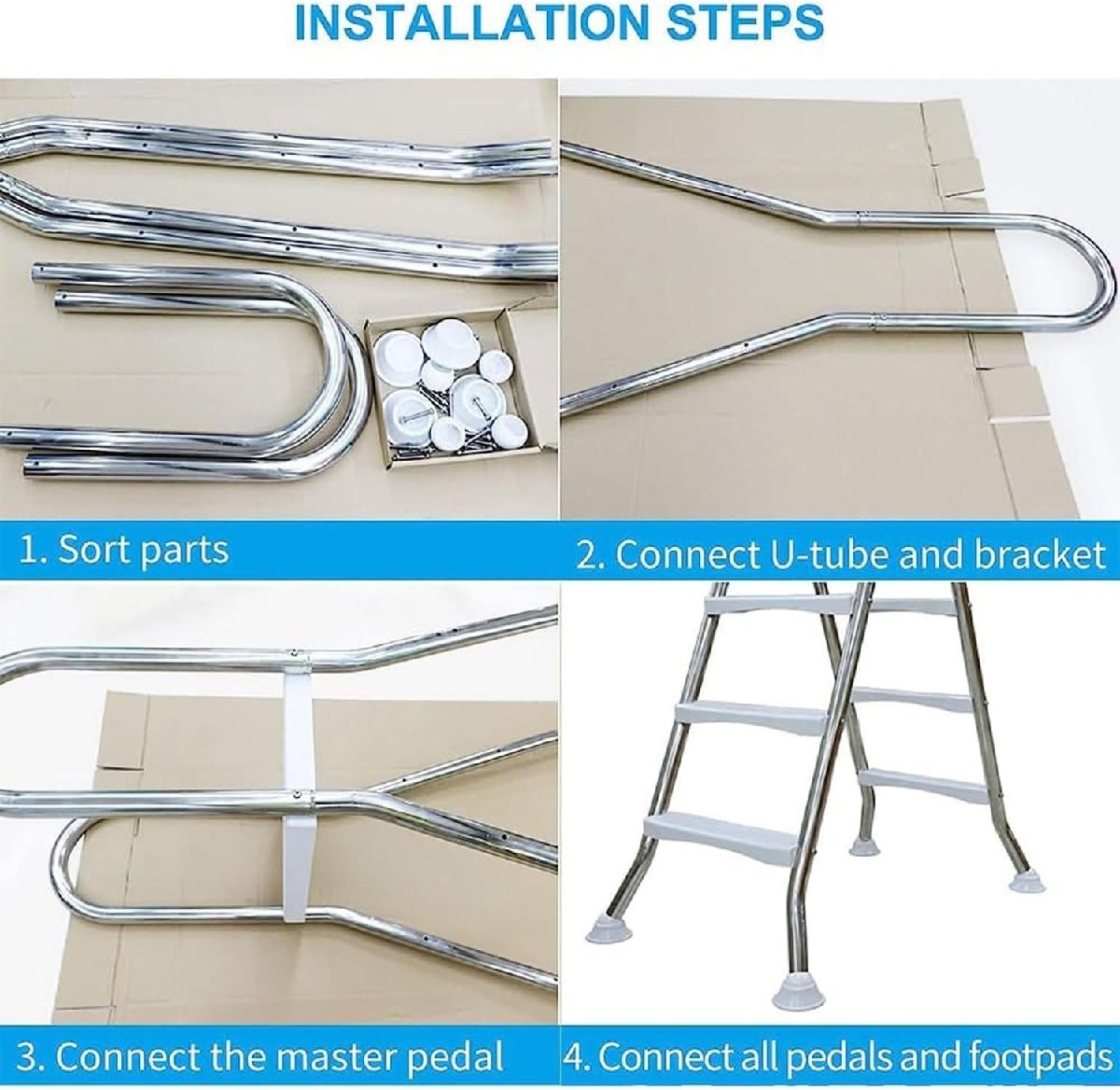 INSTALLATION STEPS

1. Sort parts

2. Connect U-tube and bracket

3. Connect the master pedal

4. Connect all pedals and footpads