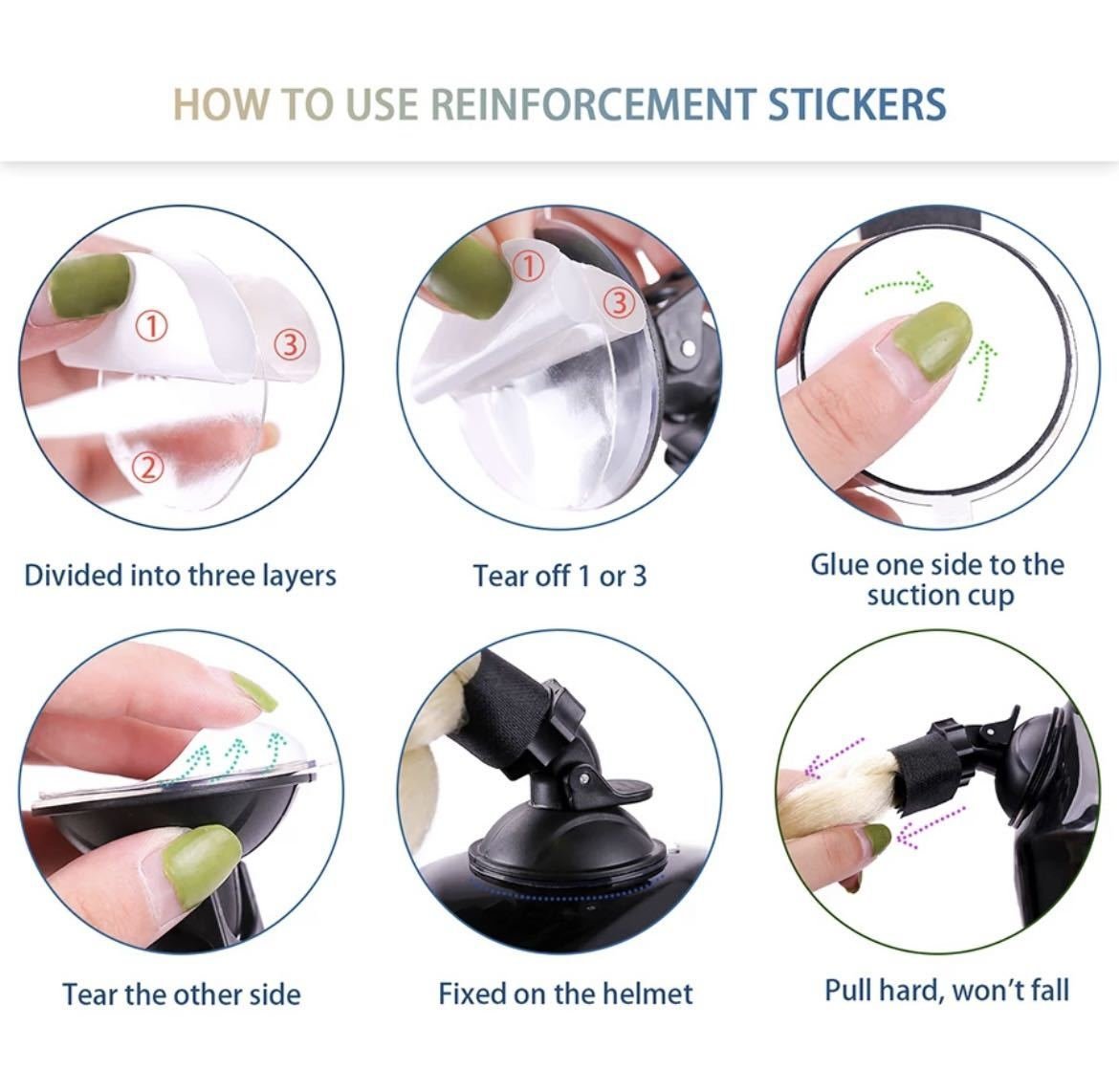 HOW TO USE REINFORCEMENT STICKERS

①
③
②

Divided into three layers

①
③

Tear off 1 or 3

Glue one side to the suction cup

Tear the other side

Fixed on the helmet

Pull hard, won't fall