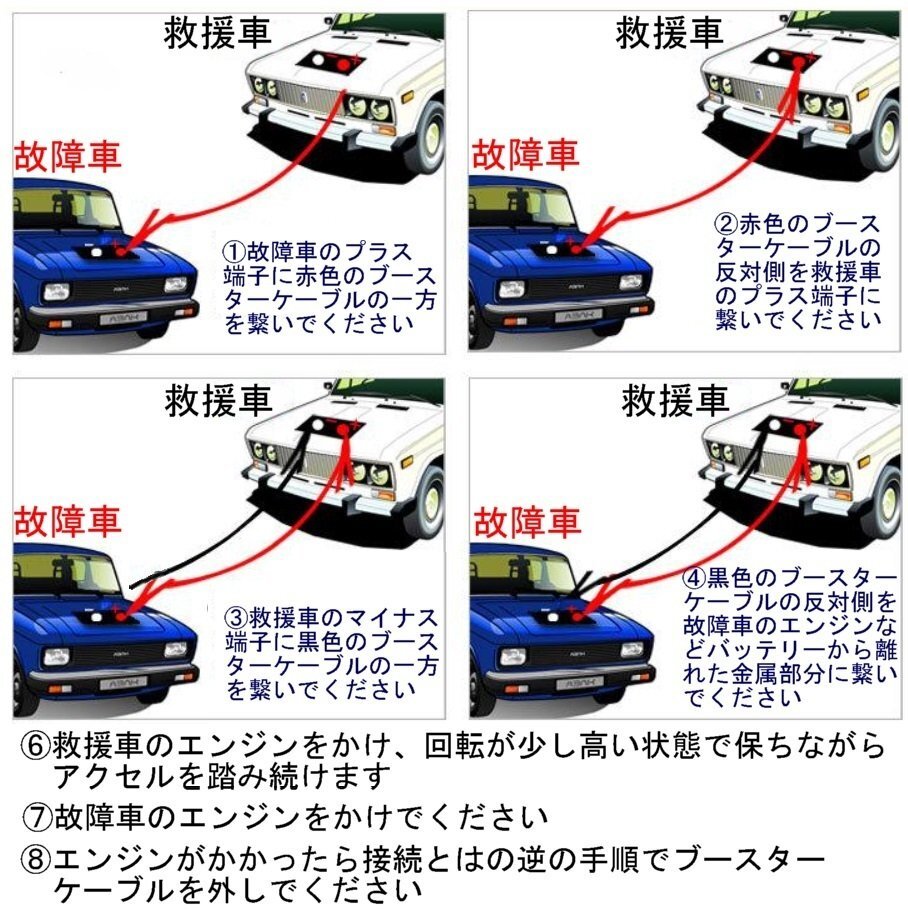 救援車

故障車

①故障車のプラス端子に赤色のブースターケーブルの一方を繋いでください

救援車

故障車

②赤色のブースターケーブルの反対側を救援車のプラス端子に繋いでください

救援車

故障車

③救援車のマイナス端子に黒色のブースターケーブルの一方を繋いでください

救援車

故障車

④黒色のブースターケーブルの反対側を故障車のエンジンなどバッテリーから離れた金属部分に繋いでください

⑥救援車のエンジンをかけ、回転が少し高い状態で保ちながらアクセルを踏み続けます

⑦故障車のエンジンをかけでください

⑧エンジンがかかったら接続とはの逆の手順でブースターケーブルを外しでください