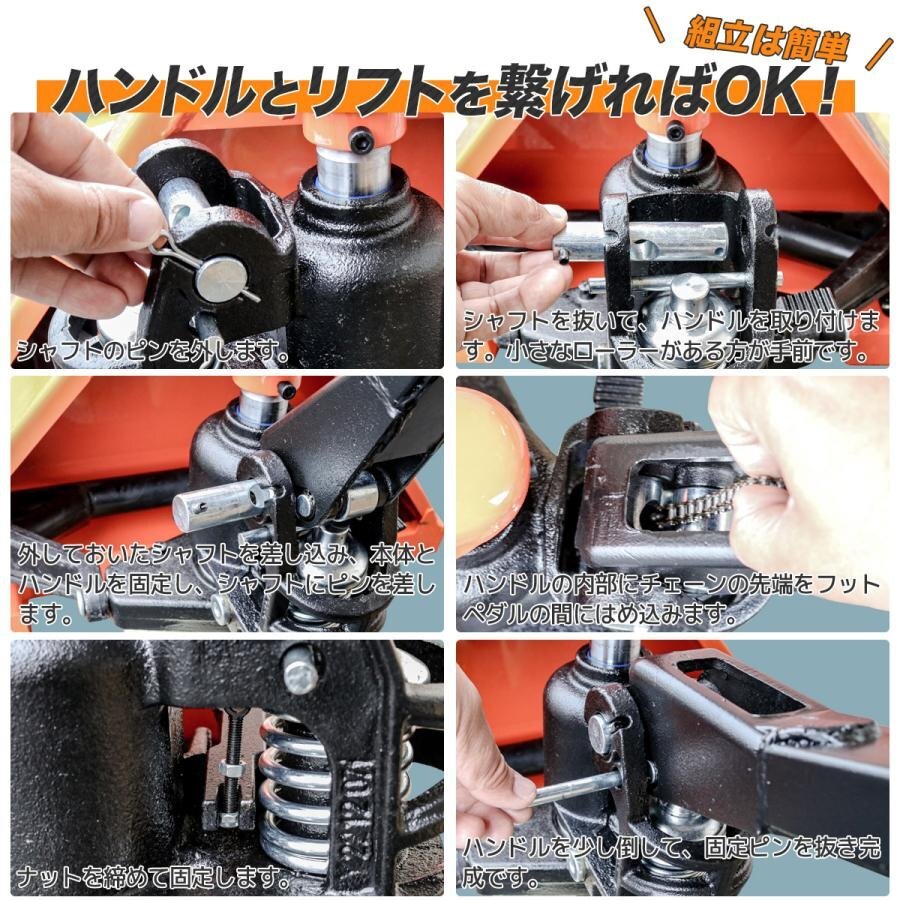 組立は簡単

ハンドルとリフトを繋げればOK！

シャフトのピンを外します。

シャフトを抜いて、ハンドルを取り付けます。小さなローラーがある方が手前です。

外しておいたシャフトを差し込み、本体とハンドルを固定し、シャフトにピンを差します。

ハンドルの内部にチェーンの先端をフットペダルの間にはめ込みます。

ナットを締めて固定します。

ハンドルを少し倒して、固定ピンを抜き完成です。