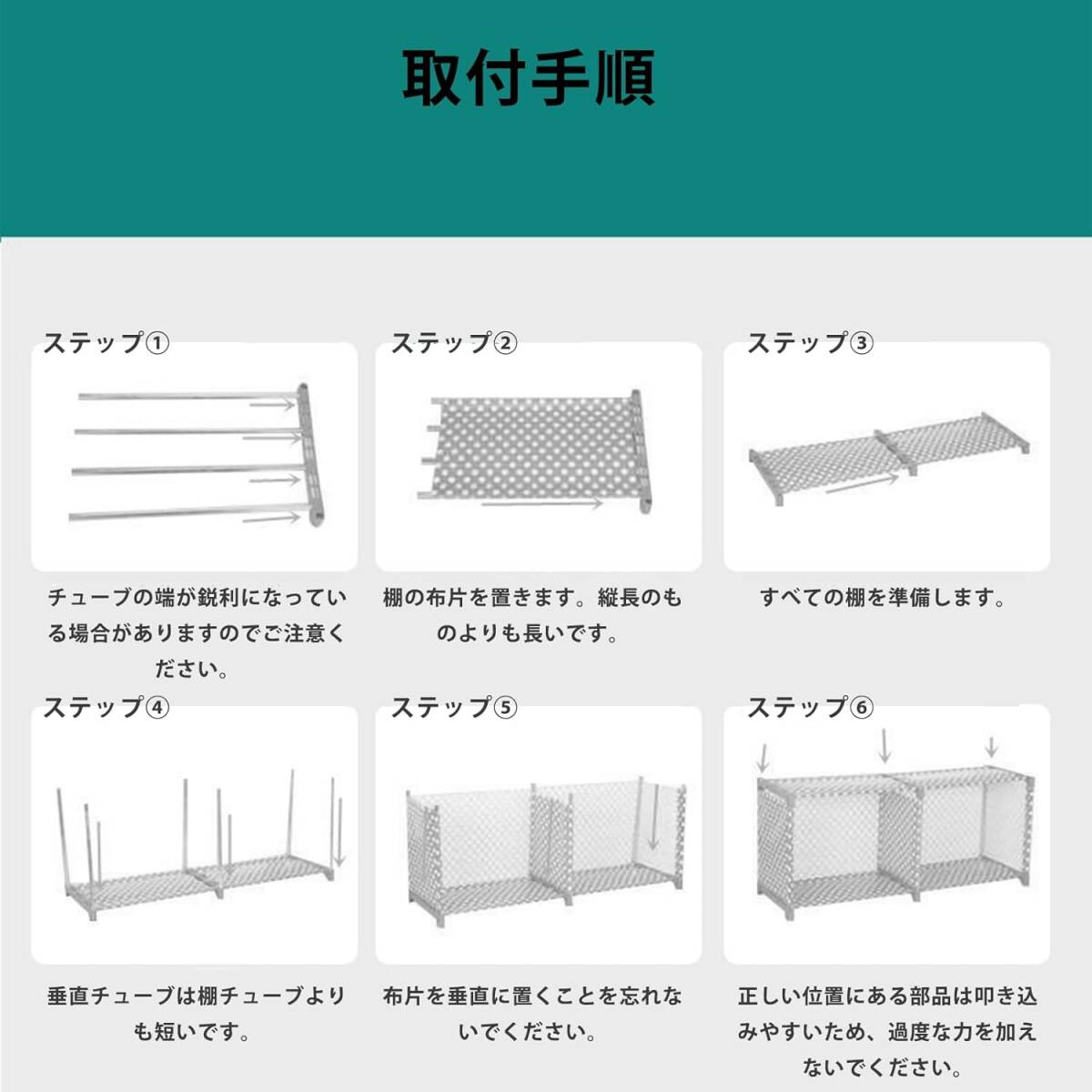 取付手順

ステップ①

チューブの端が鋭利になっている場合がありますのでご注意ください。

ステップ②

棚の布片を置きます。縦長のものよりも長いです。

ステップ③

すべての棚を準備します。

ステップ④

垂直チューブは棚チューブよりも短いです。

ステップ⑤

布片を垂直に置くことを忘れないでください。

ステップ⑥

正しい位置にある部品は叩き込みやすいため、過度な力を加えないでください。