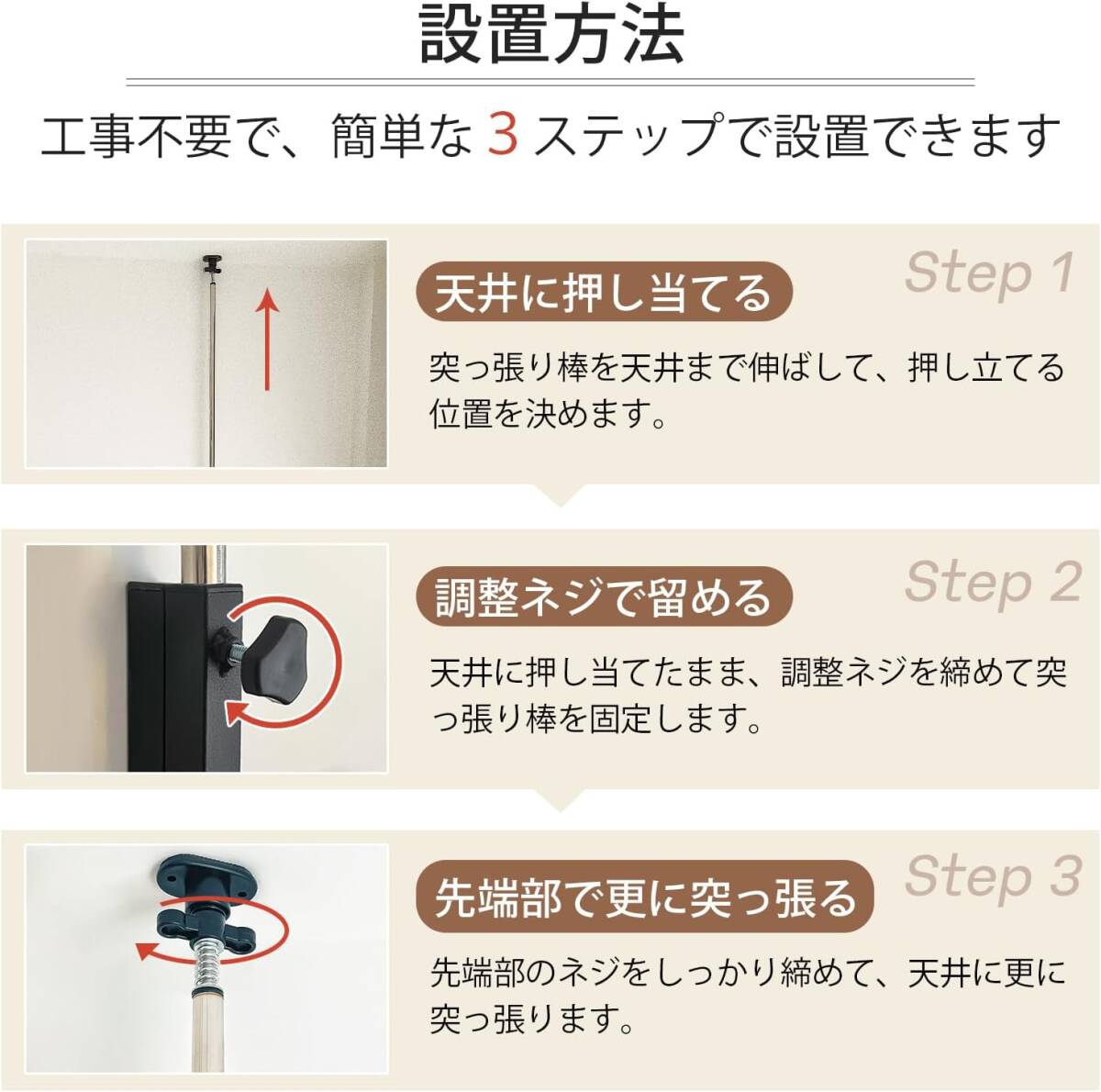 設置方法

工事不要で、簡単な 3 ステップで設置できます

Step 1

天井に押し当てる

突っ張り棒を天井まで伸ばして、押し立てる位置を決めます。

Step 2

調整ネジで留める

天井に押し当てたまま、調整ネジを締めて突っ張り棒を固定します。

Step 3

先端部で更に突っ張る

先端部のネジをしっかり締めて、天井に更に突っ張ります。