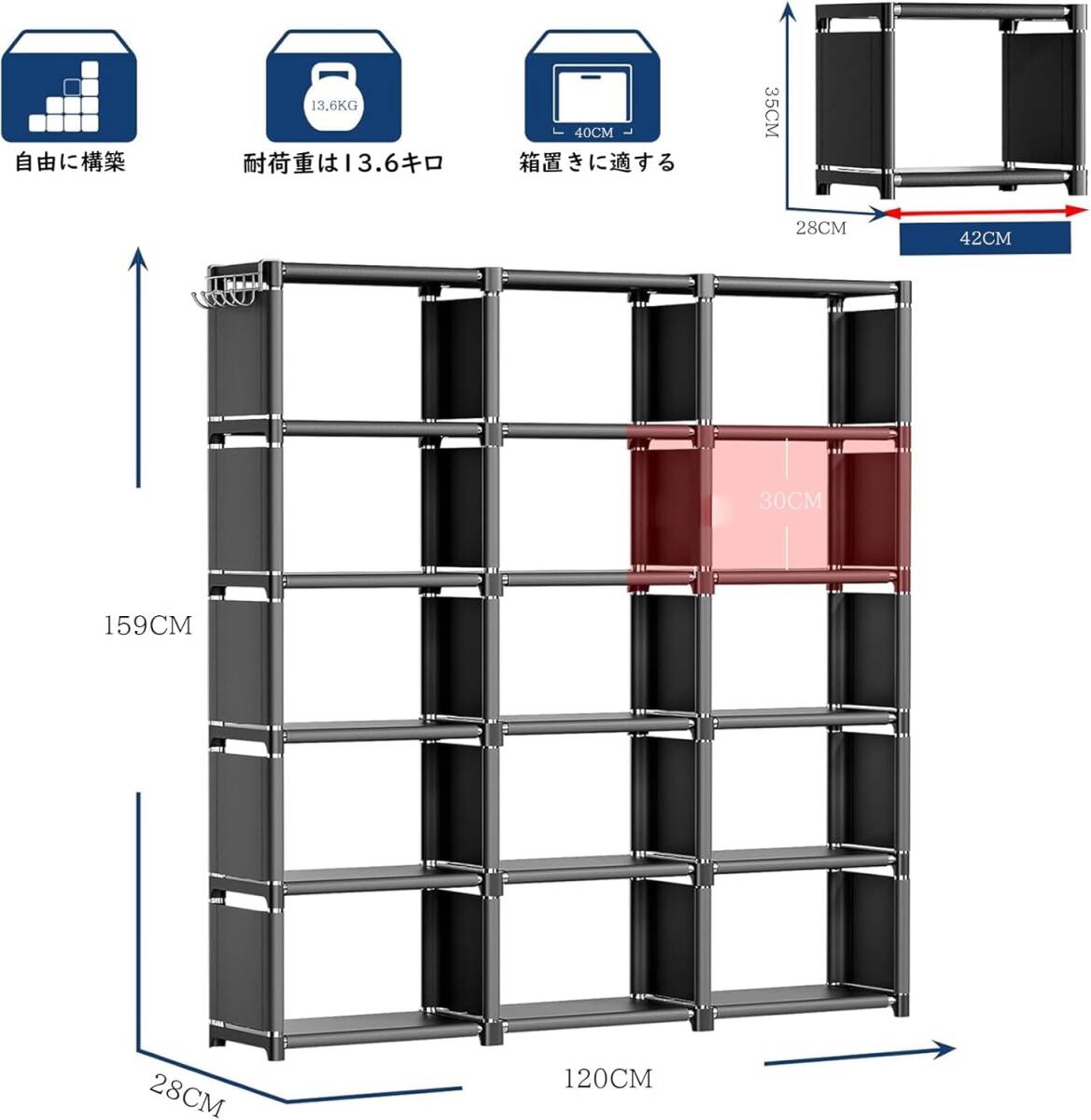 自由に構築

13.6KG

耐荷重は13.6キロ

40CM

箱置きに適する

35CM

28CM

42CM

30CM

159CM

28CM

120CM