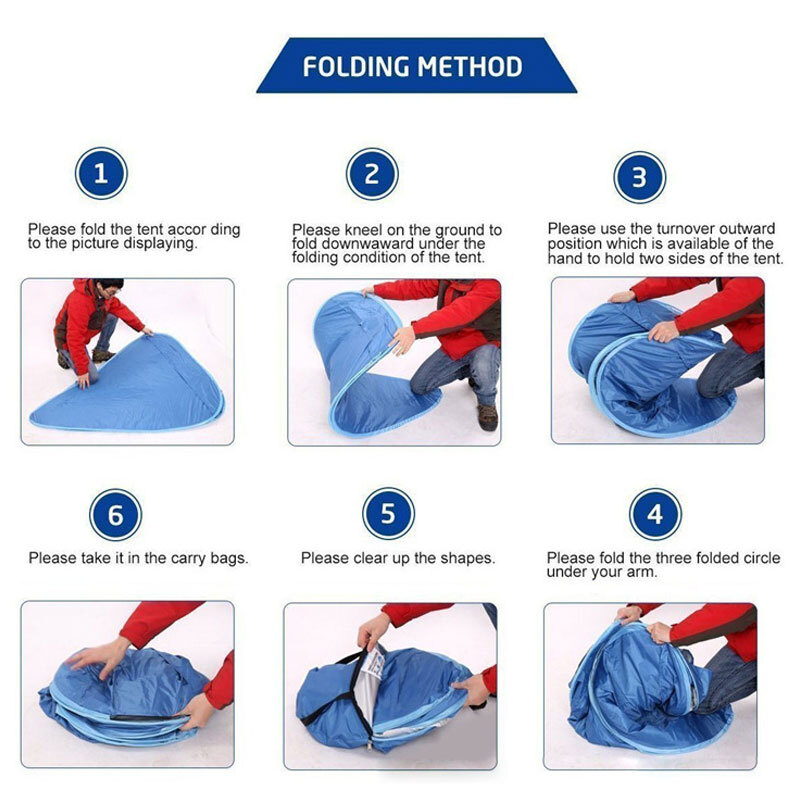 FOLDING METHOD

1

Please fold the tent accor ding to the picture displaying.

2

Please kneel on the ground to fold downwaward under the folding condition of the tent.

3

Please use the turnover outward position which is available of the hand to hold two sides of the tent.

6

Please take it in the carry bags.

5

Please clear up the shapes.

4

Please fold the three folded circle under your arm.