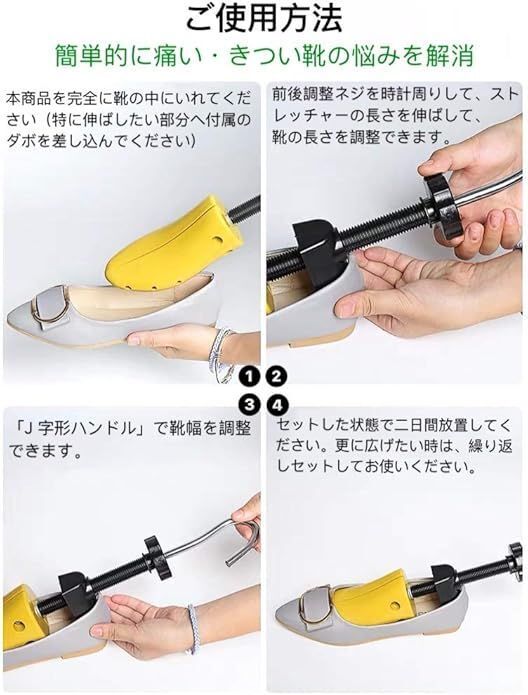 ご使用方法

簡単的に痛い・きつい靴の悩みを解消

本商品を完全に靴の中にいれてください（特に伸ばしたい部分へ付属のダボを差し込んでください）

前後調整ネジを時計周りして、ストレッチャーの長さを伸ばして、靴の長さを調整できます。

❶ ❷

❸ ❹

「J 字形ハンドル」で靴幅を調整できます。

セットした状態で二日間放置してください。更に広げたい時は、繰り返しセットしてお使いください。