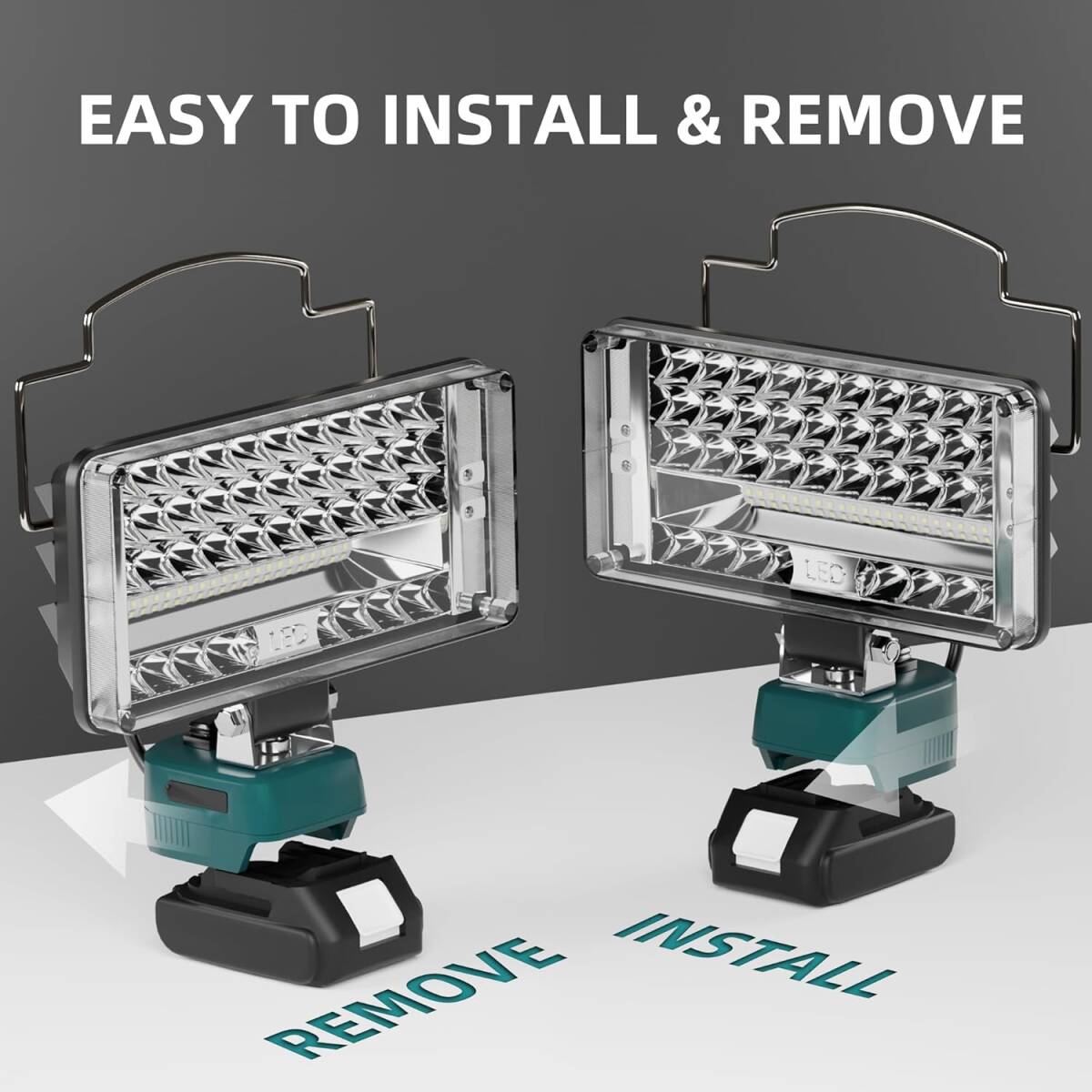 EASY TO INSTALL & REMOVE

LED

LED

REMOVE

INSTALL