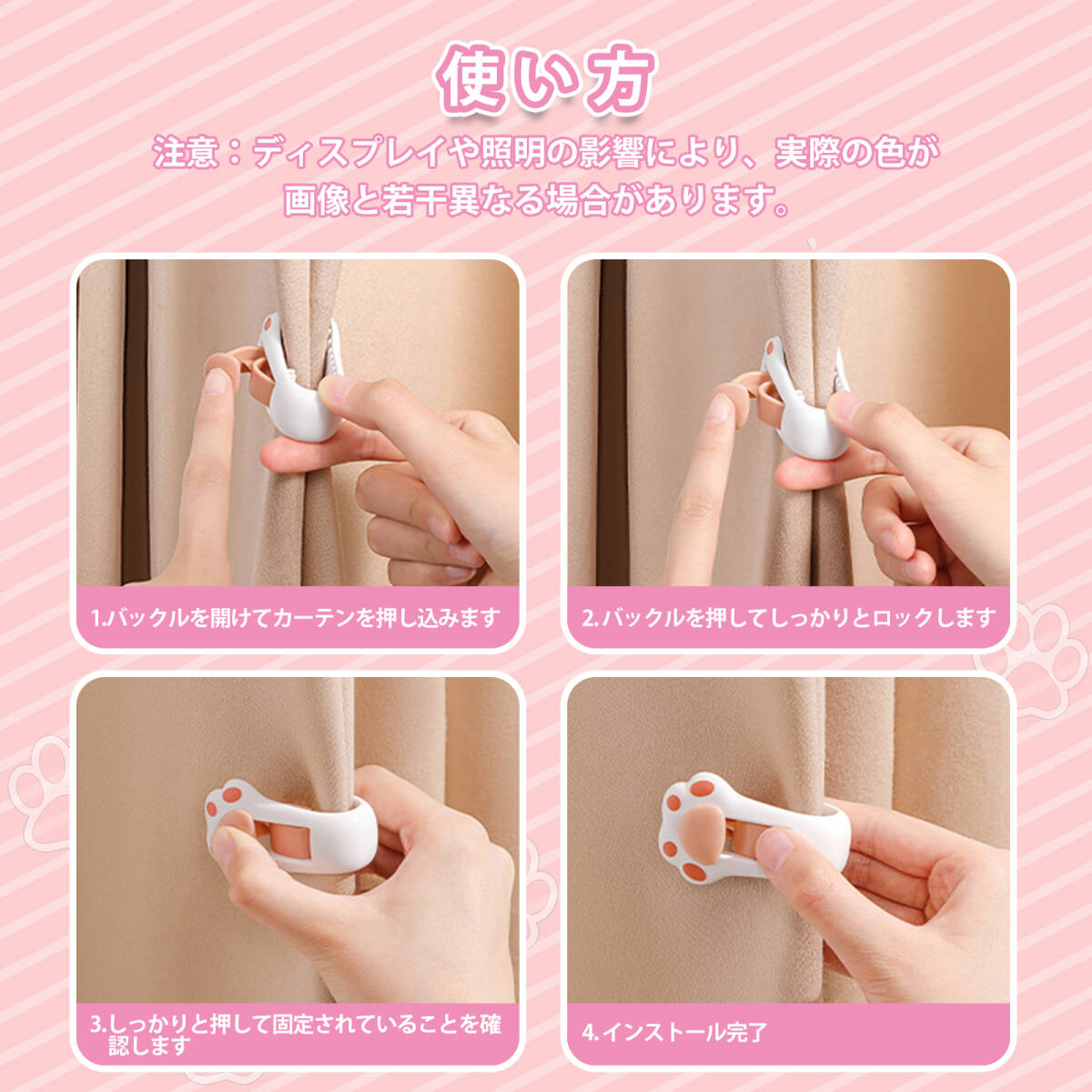 使い方

注意：ディスプレイや照明の影響により、実際の色が画像と若干異なる場合があります。

1.バックルを開けてカーテンを押し込みます

2.バックルを押してしっかりとロックします

3.しっかりと押して固定されていることを確認します

4.インストール完了