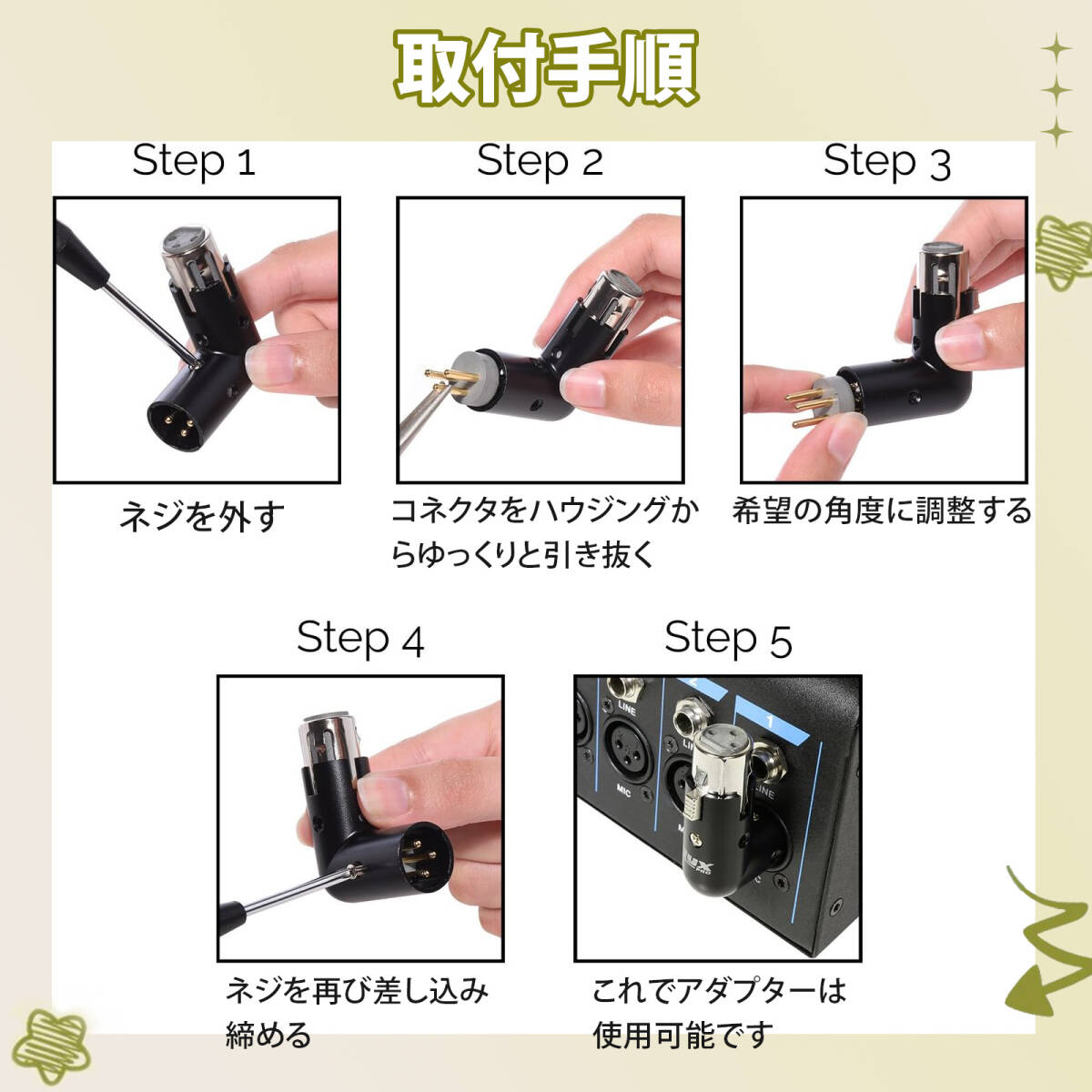 取付手順

Step 1

ネジを外す

Step 2

コネクタをハウジングからゆっくりと引き抜く

Step 3

希望の角度に調整する

Step 4

ネジを再び差し込み締める

Step 5

LINE

MIC

LINE

1

LINE

UX PRO

これでアダプターは使用可能です