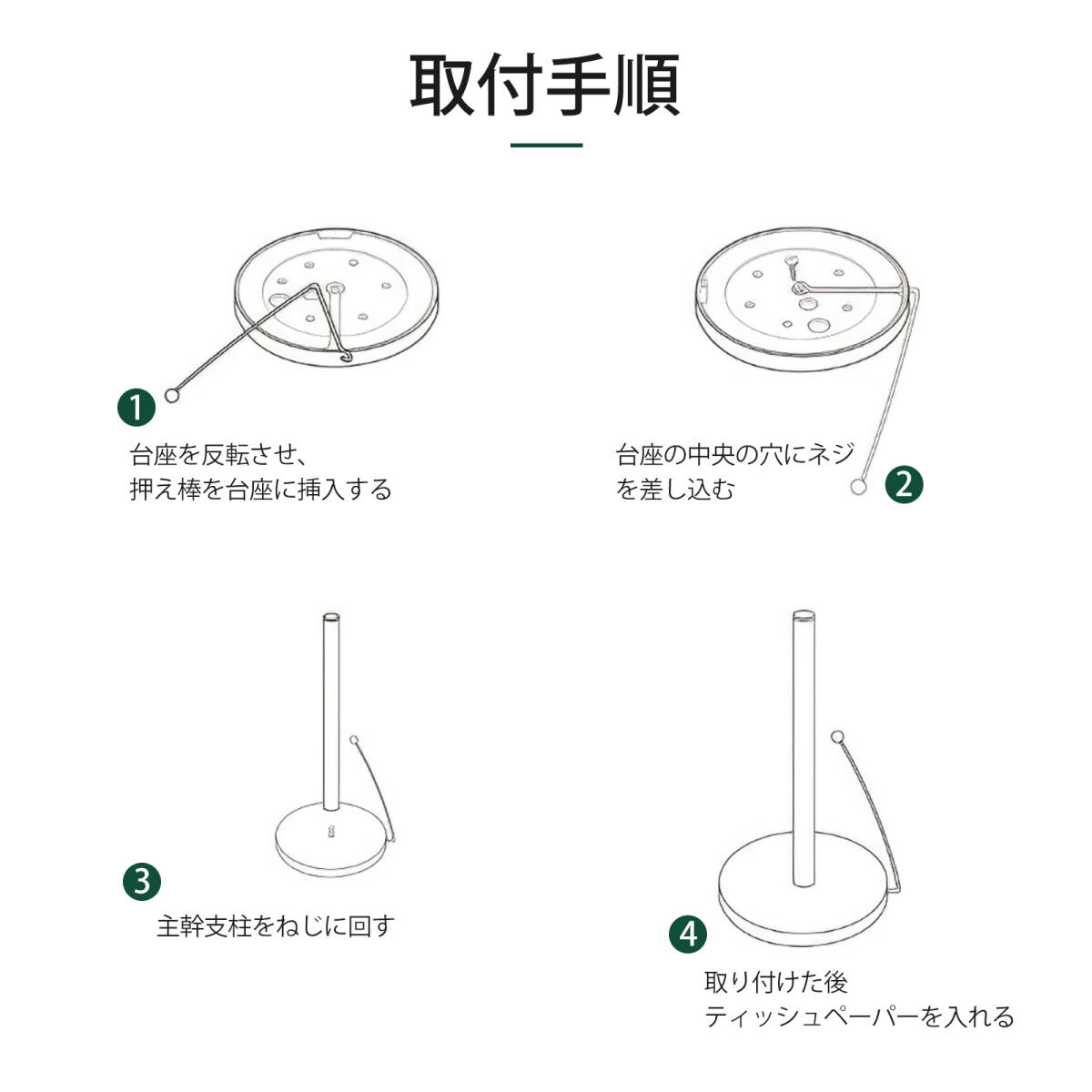 取付手順

1
台座を反転させ、
押え棒を台座に挿入する

台座の中央の穴にネジ
を差し込む
2

3
主幹支柱をねじに回す

4
取り付けた後
ティッシュペーパーを入れる