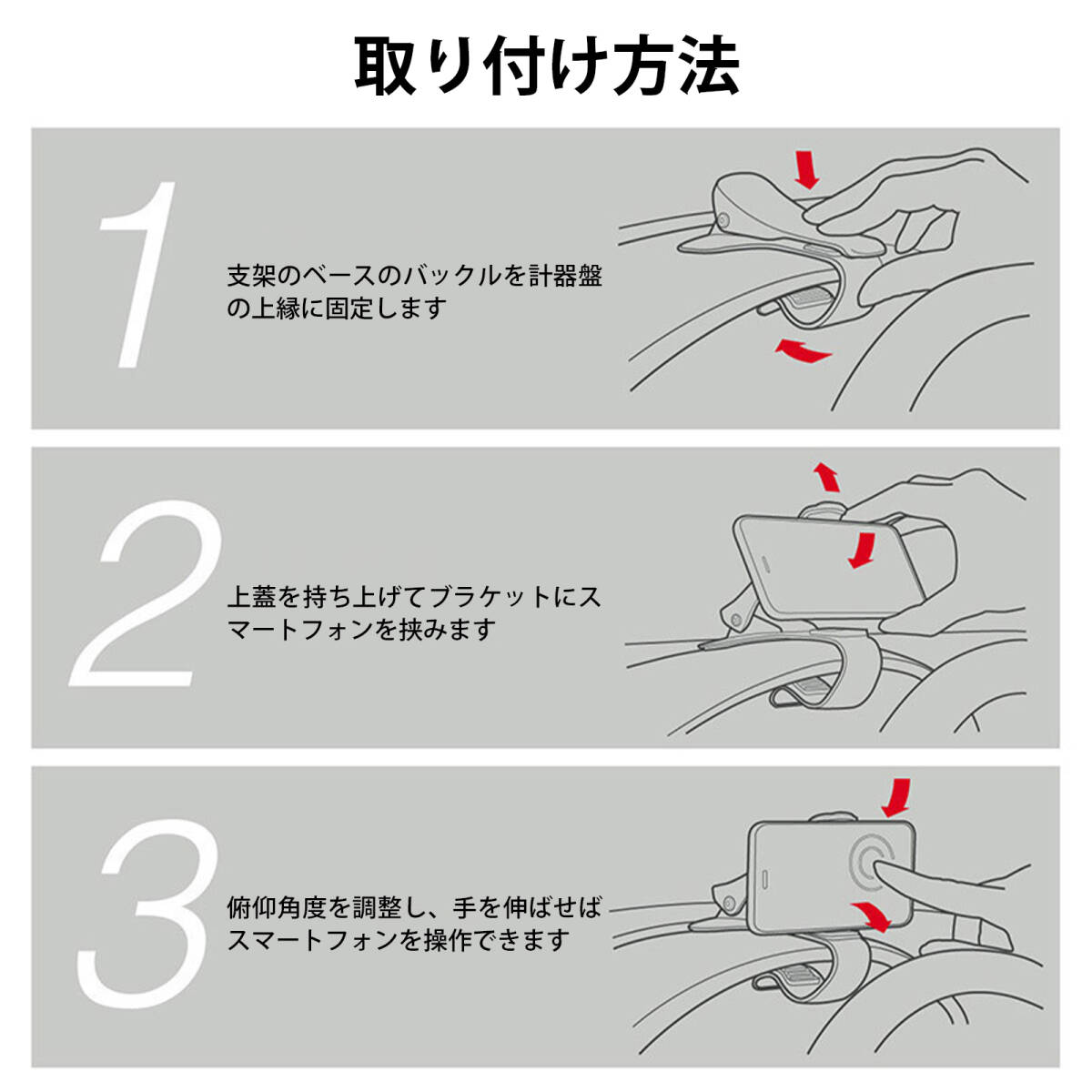 取り付け方法

1

支架のベースのバックルを計器盤の上縁に固定します

2

上蓋を持ち上げてブラケットにスマートフォンを挟みます

3

俯仰角度を調整し、手を伸ばせばスマートフォンを操作できます