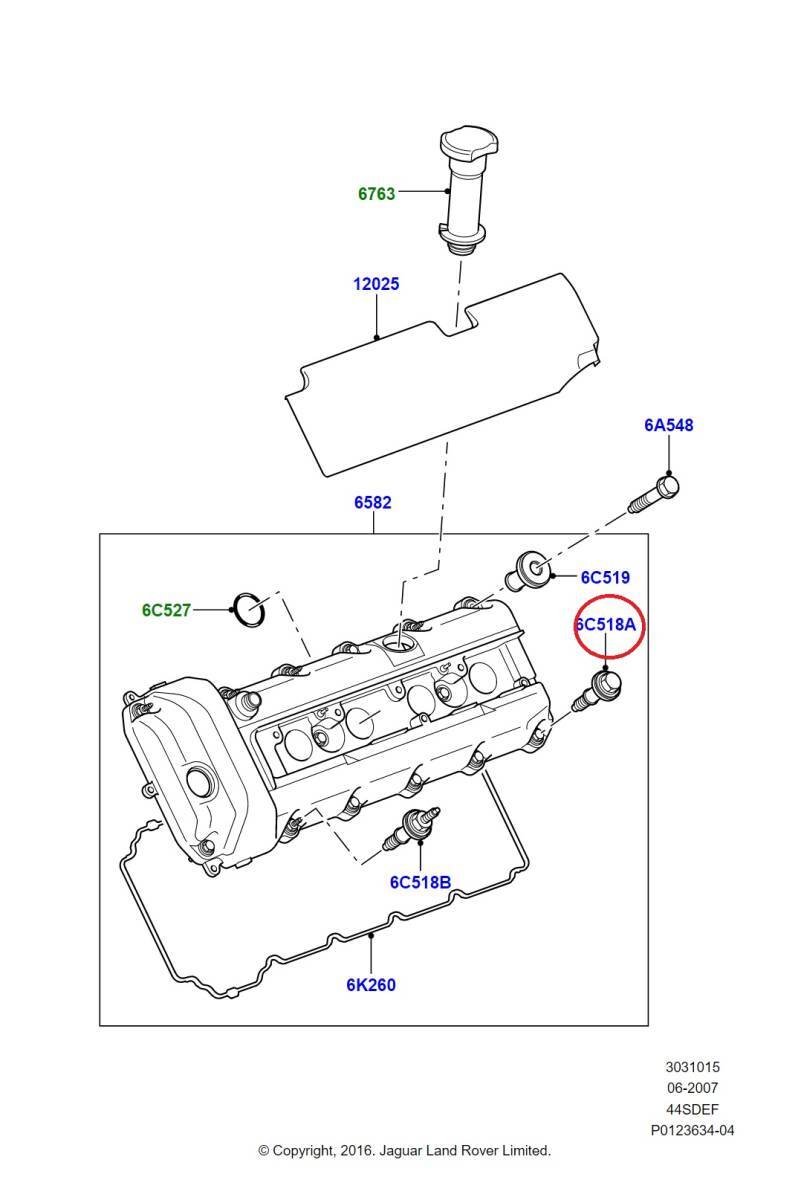 6763

12025

6A548

6582

6C519

6C527

6C518A

6C518B

6K260

3031015
06-2007
44SDEF
P0123634-04

© Copyright, 2016. Jaguar Land Rover Limited.