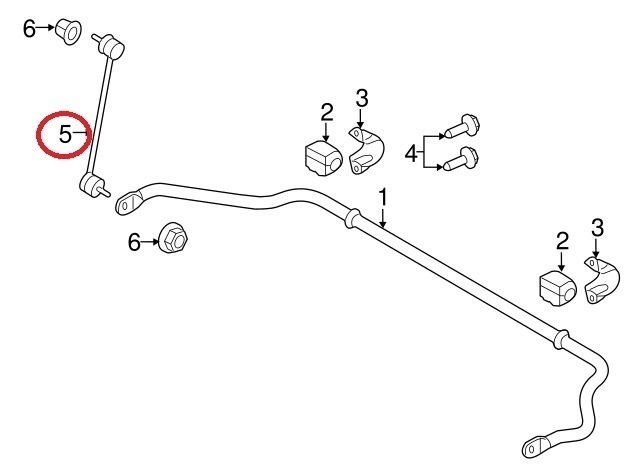 6
5
2
3
4
1
6
2
3