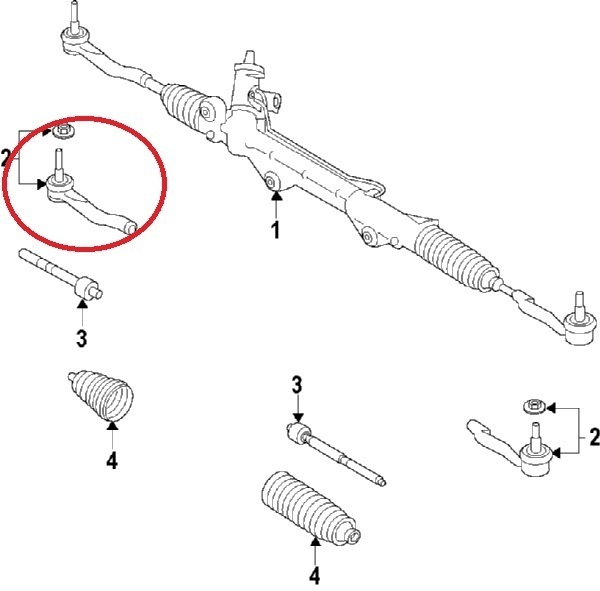 2
1
3
4
3
2
4