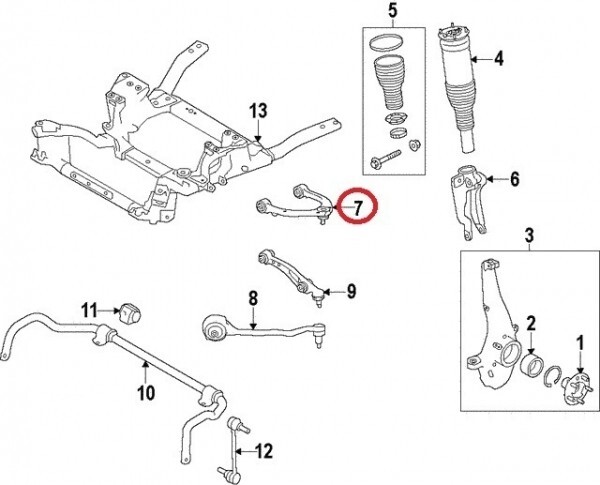 5
4
13
6
7
3
9
8
11
2
1
10
12