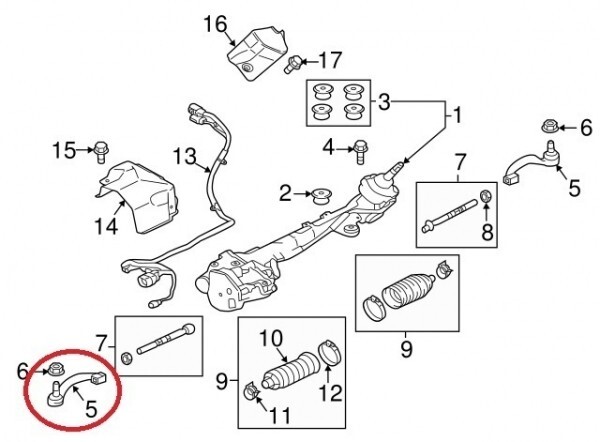 16
17
3
1
6
15
13
4
7
5
2
8
14
9
7
10
6
9
12
5
11