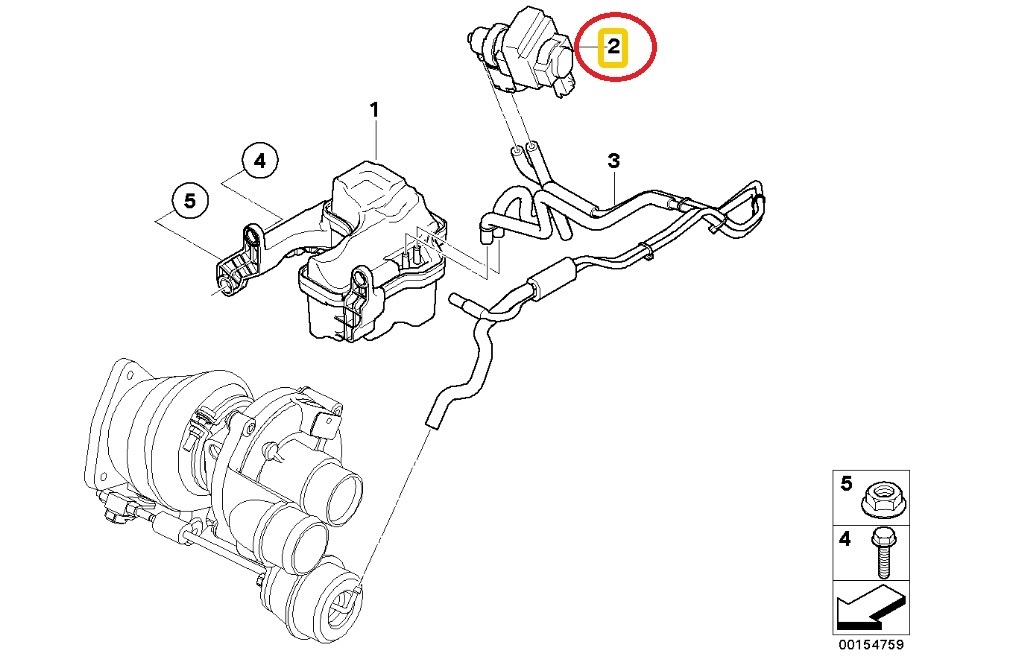 2
1
4
3
5
5
4
00154759