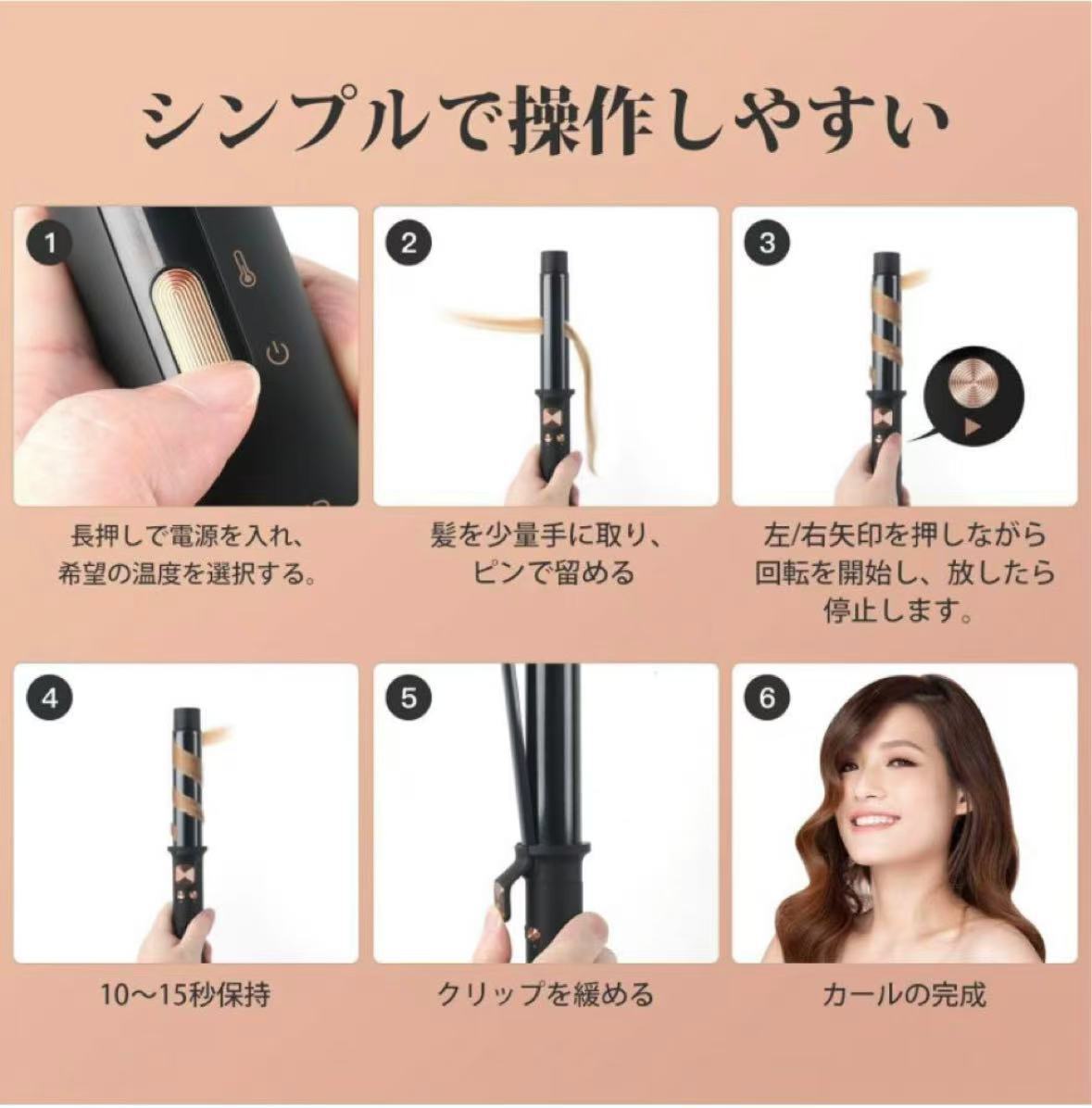 シンプルで操作しやすい

1

長押しで電源を入れ、希望の温度を選択する。

2

髪を少量手に取り、ピンで留める

3

左/右矢印を押しながら回転を開始し、放したら停止します。

4

10～15秒保持

5

クリップを緩める

6

カールの完成