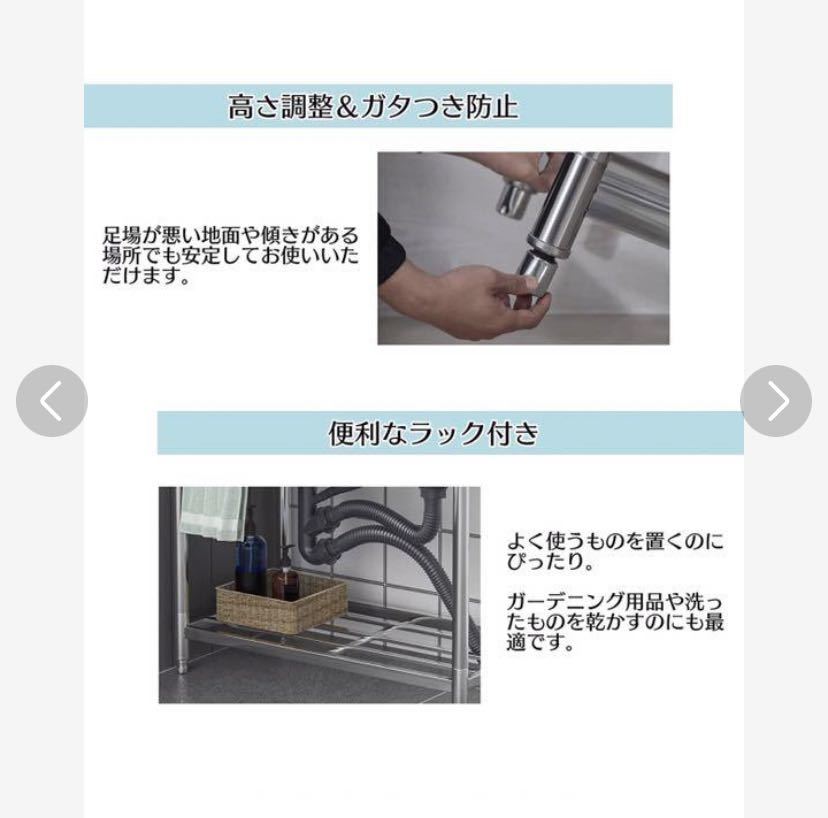 高さ調整＆ガタつき防止

足場が悪い地面や傾きがある場所でも安定してお使いいただけます。

便利なラック付き

よく使うものを置くのにぴったり。

ガーデニング用品や洗ったものを乾かすのにも最適です。